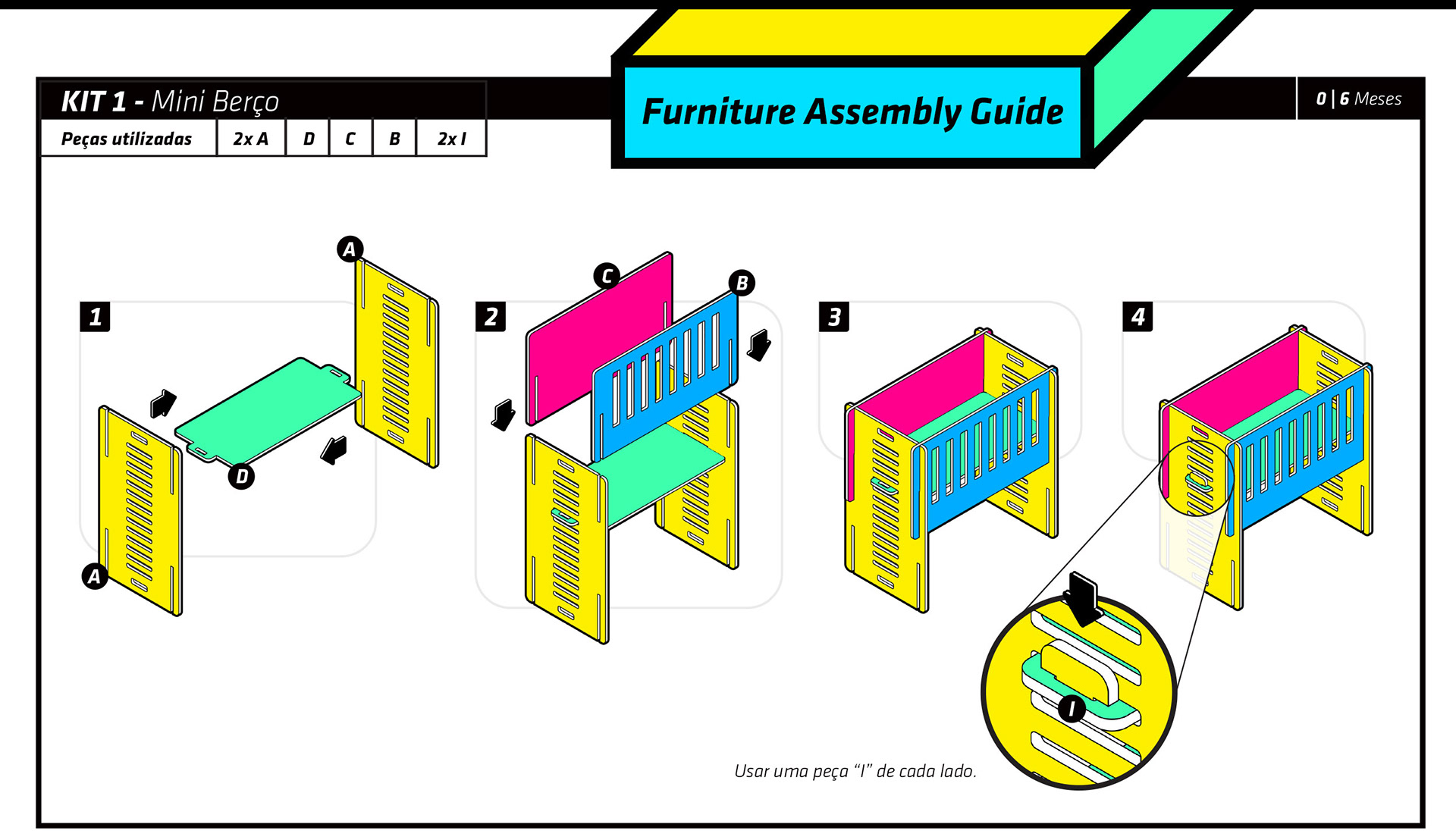 KIT 1 - Mini Berço

| Peças utilizadas | 2x A | D | C | B | 2x I |
|---|---|---|---|---|---|

Furniture Assembly Guide

0 | 6 Meses

1

A

D

A

2

C

B

3

4

I

Usar uma peça "I" de cada lado.