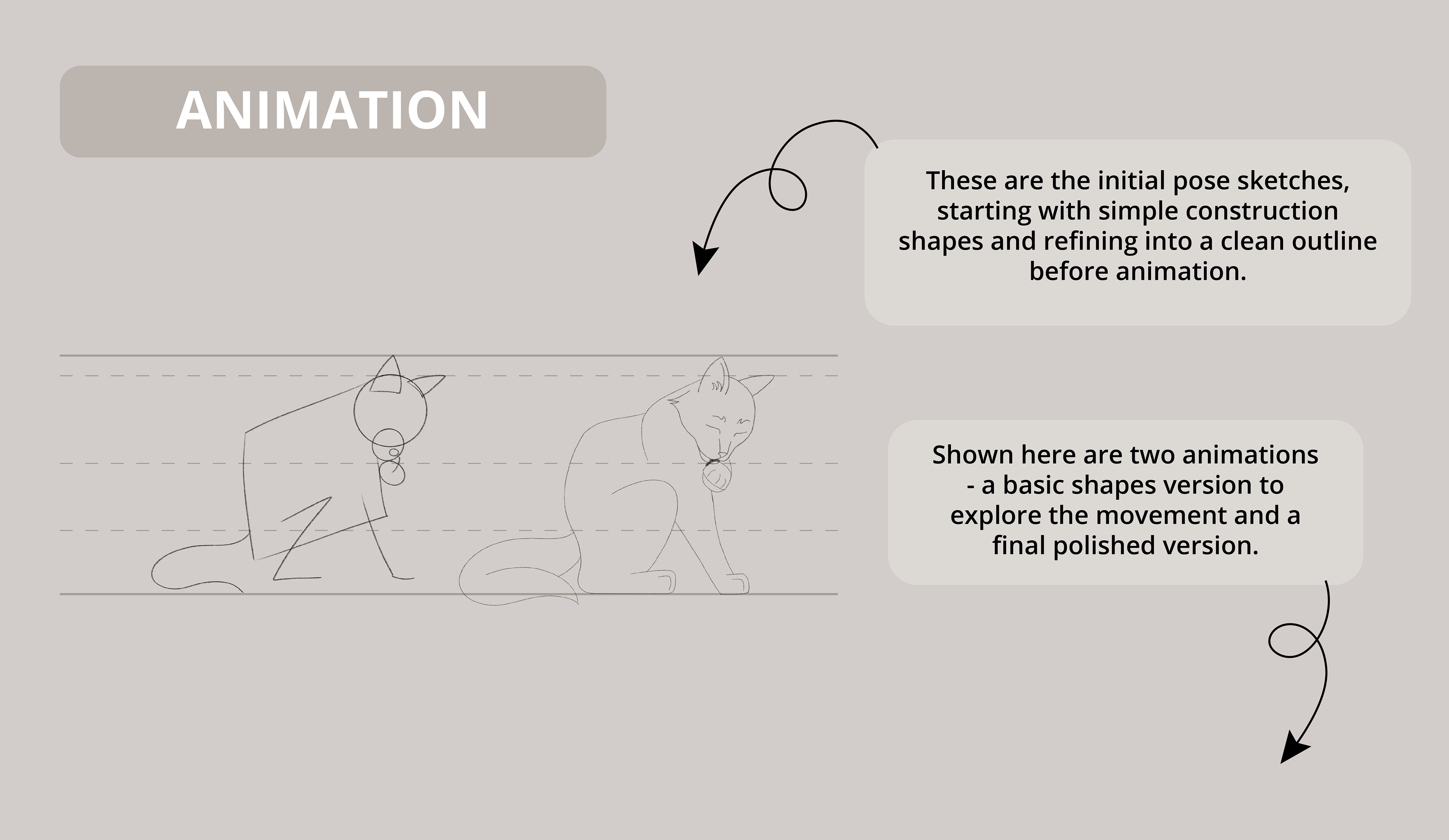 ANIMATION

These are the initial pose sketches, starting with simple construction shapes and refining into a clean outline before animation.

Shown here are two animations - a basic shapes version to explore the movement and a final polished version.