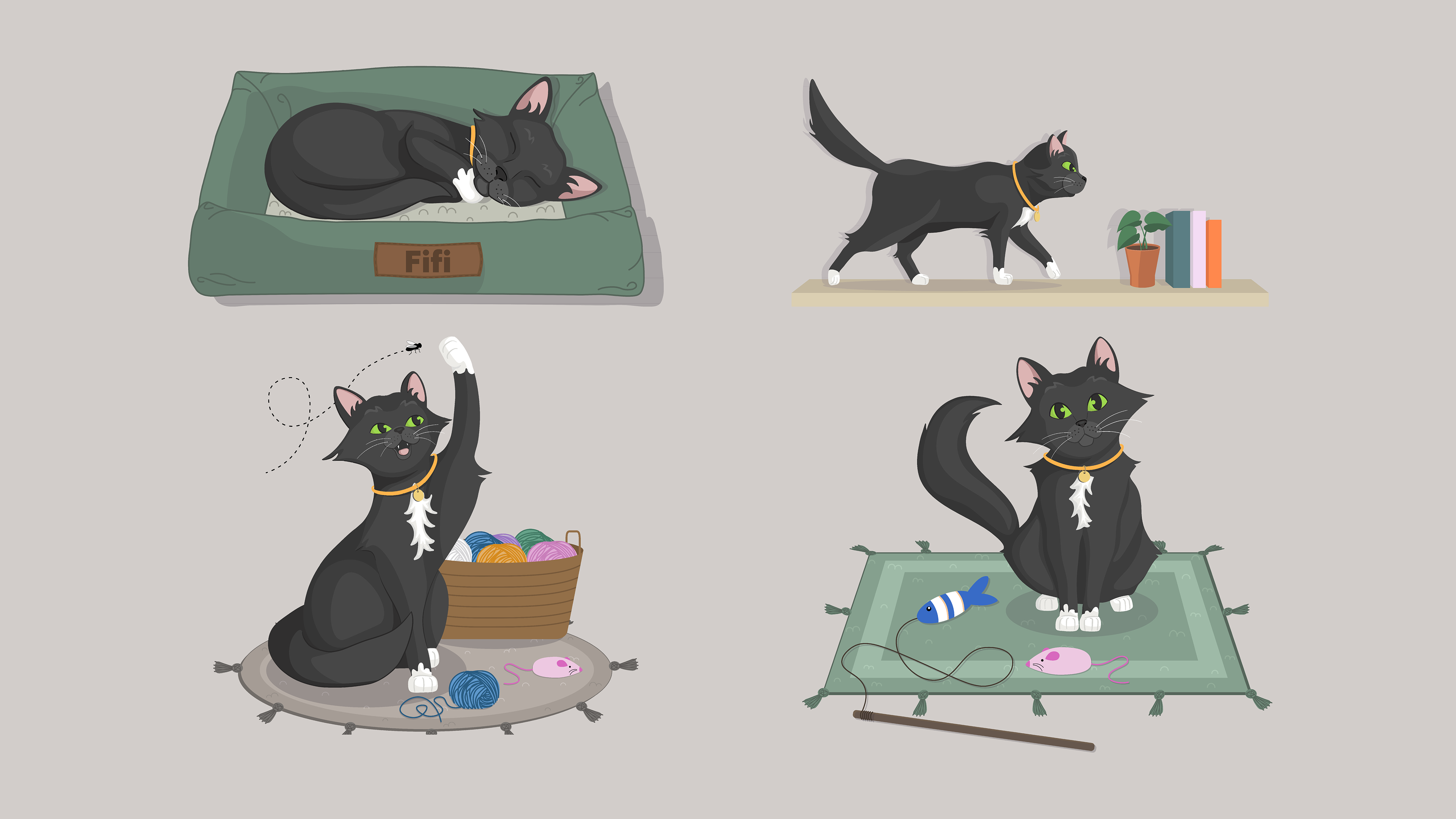 Fifi