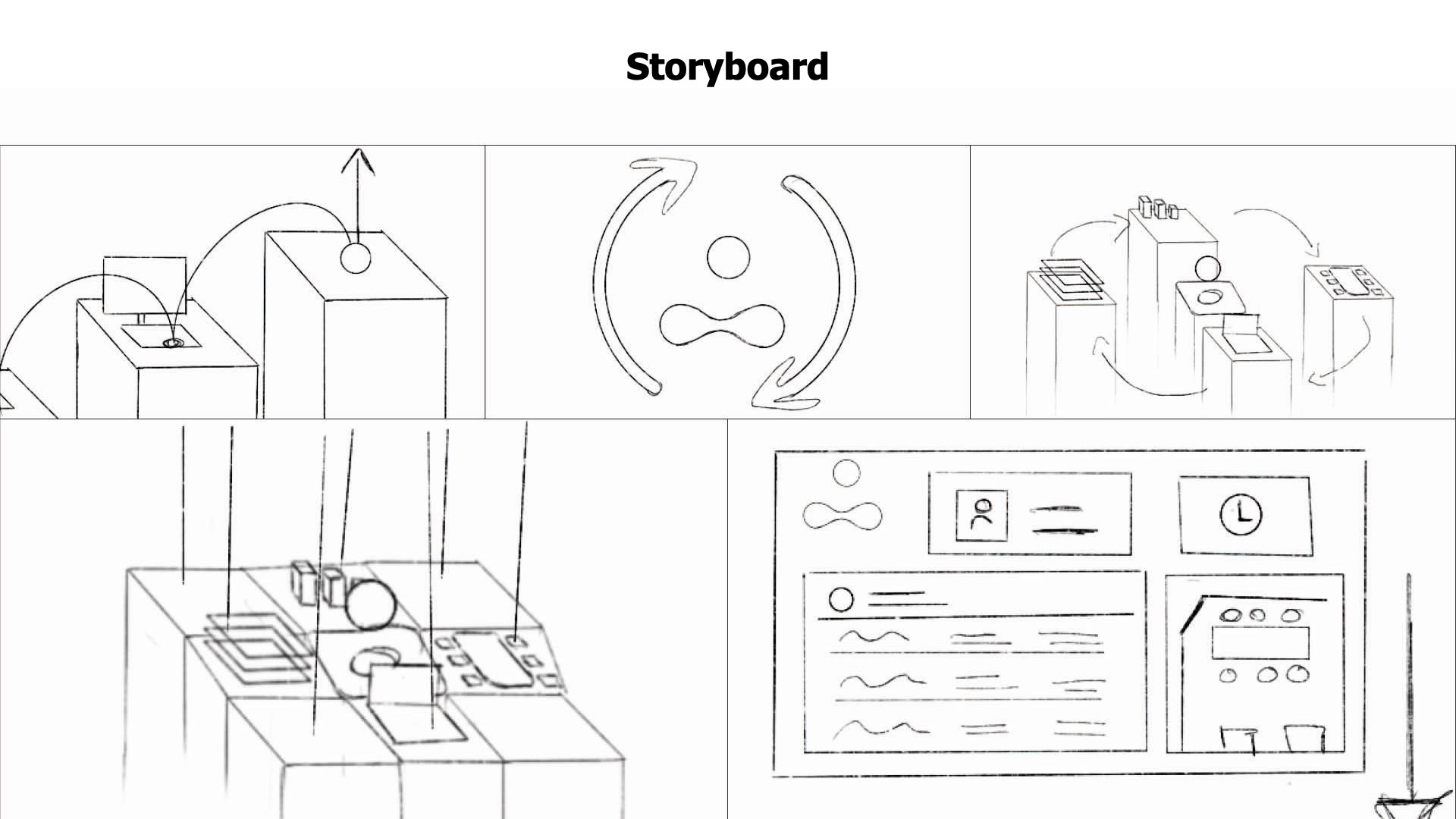 Storyboard