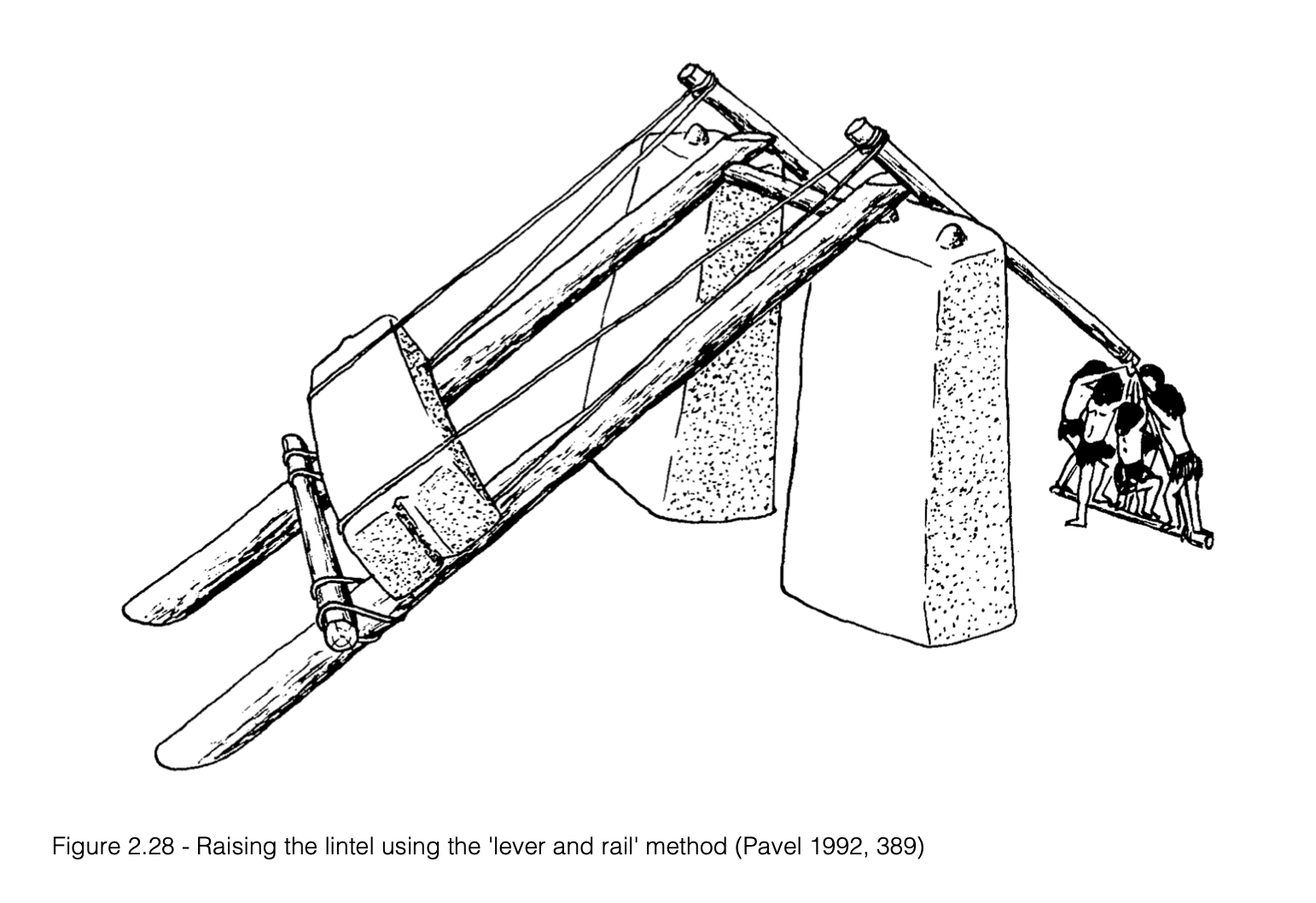 Figure 2.28 - Raising the lintel using the 'lever and rail' method (Pavel 1992, 389)