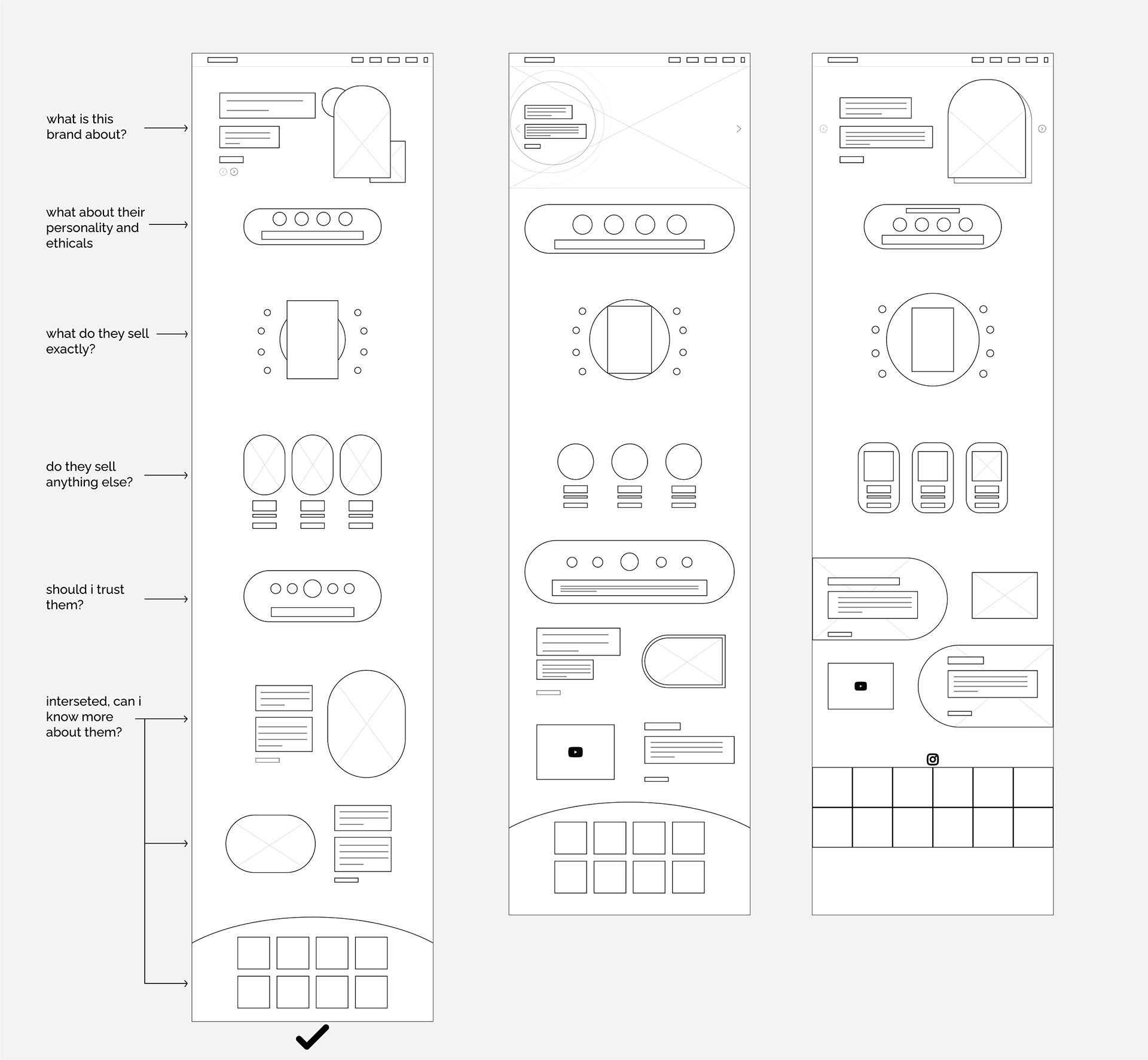 what is this brand about?

what about their personality and ethicals

what do they sell exactly?

do they sell anything else?

should i trust them?

interseted, can i know more about them?