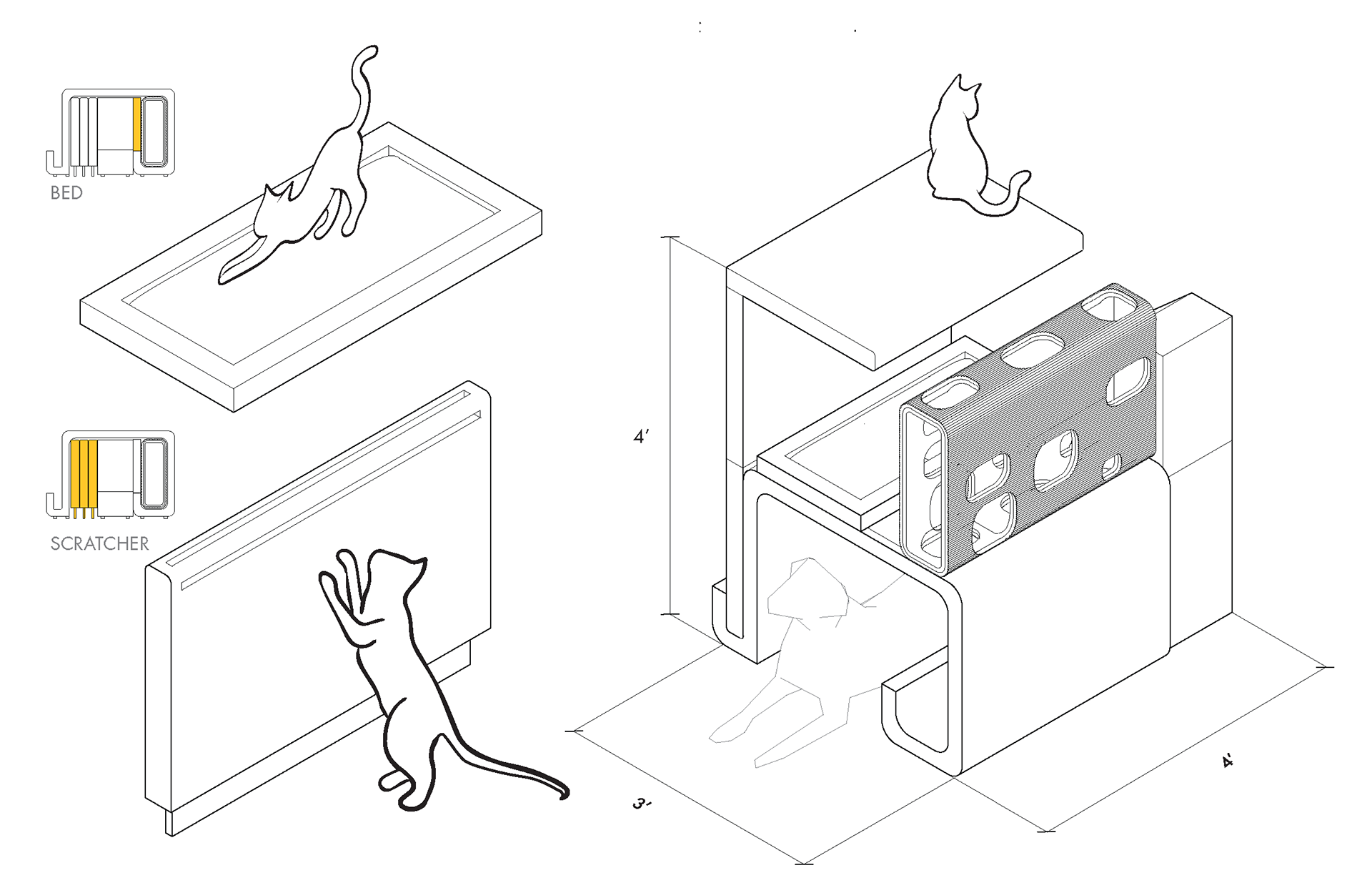 BED

SCRATCHER

4'

3'

4'