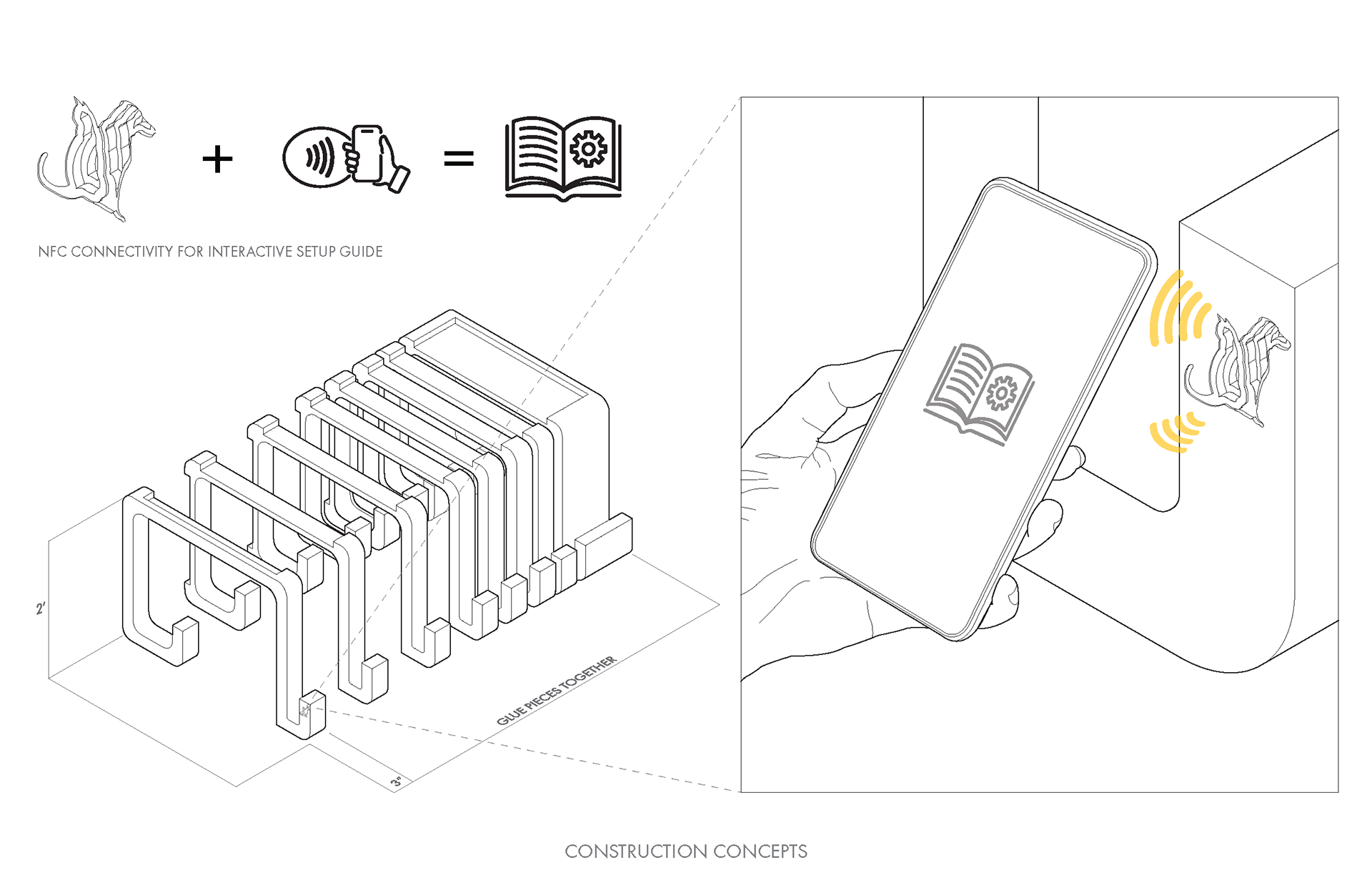 + =

NFC CONNECTIVITY FOR INTERACTIVE SETUP GUIDE

2'

GLUE PIECES TOGETHER

3"

CONSTRUCTION CONCEPTS