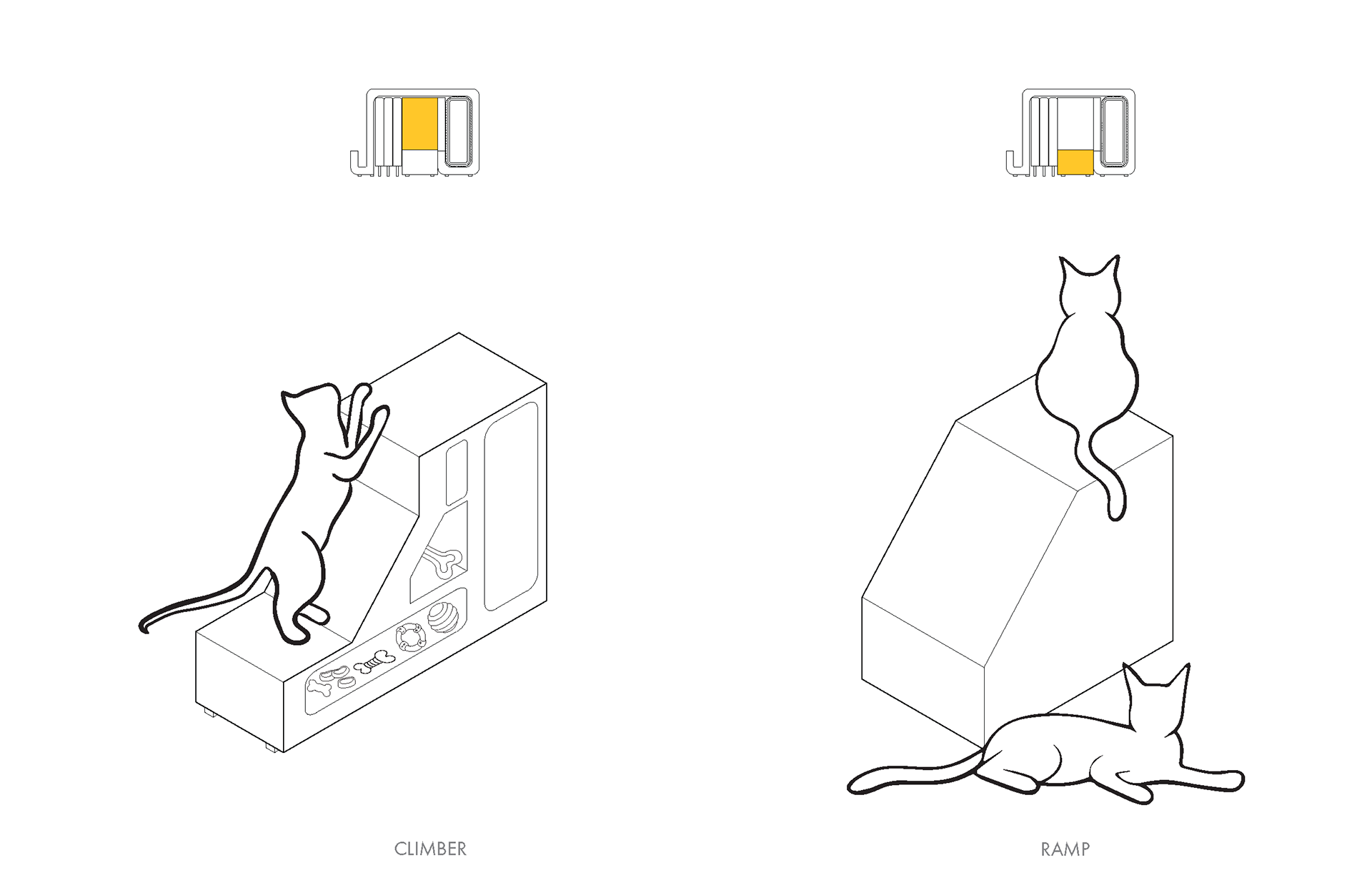 CLIMBER

RAMP