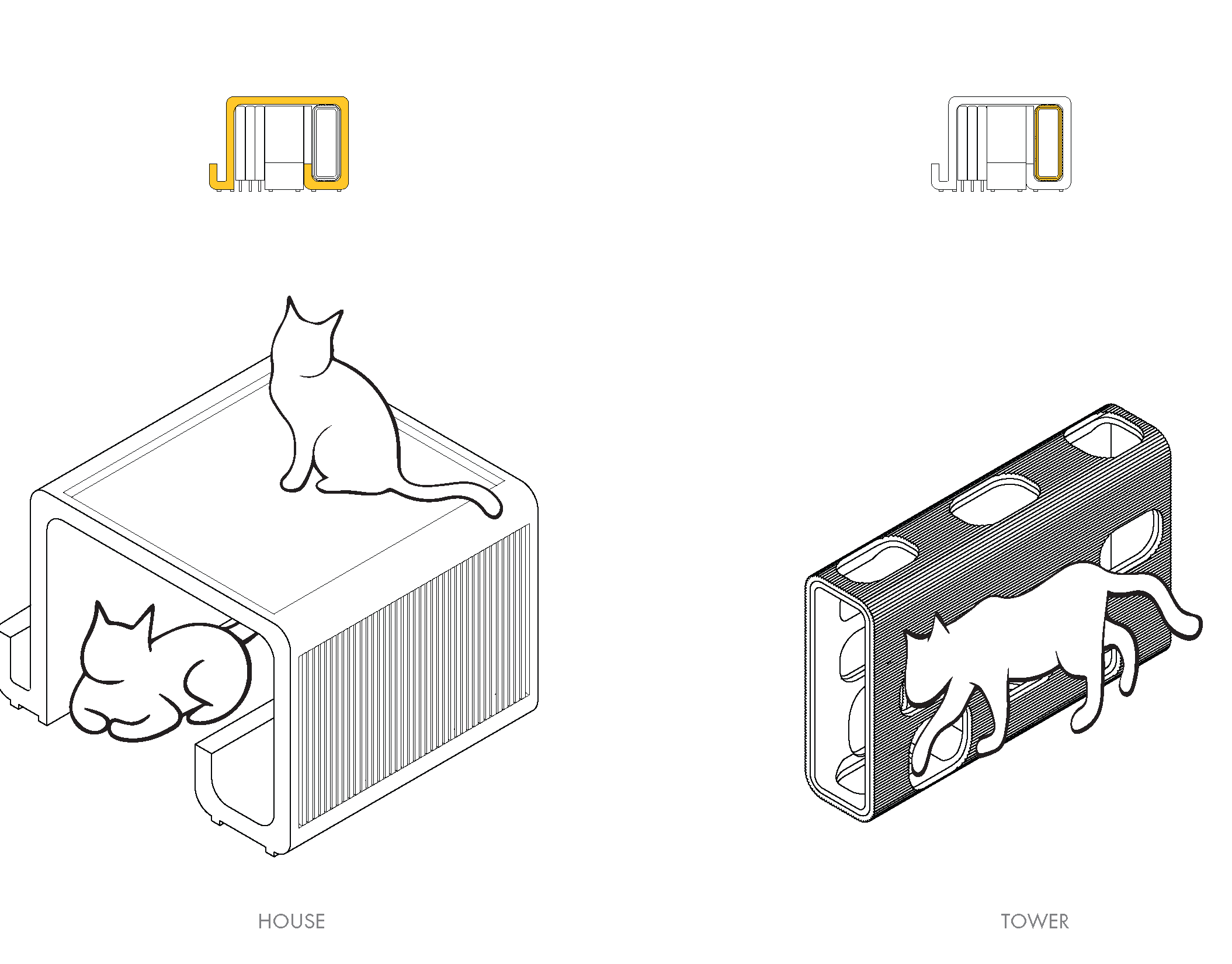 HOUSE

TOWER