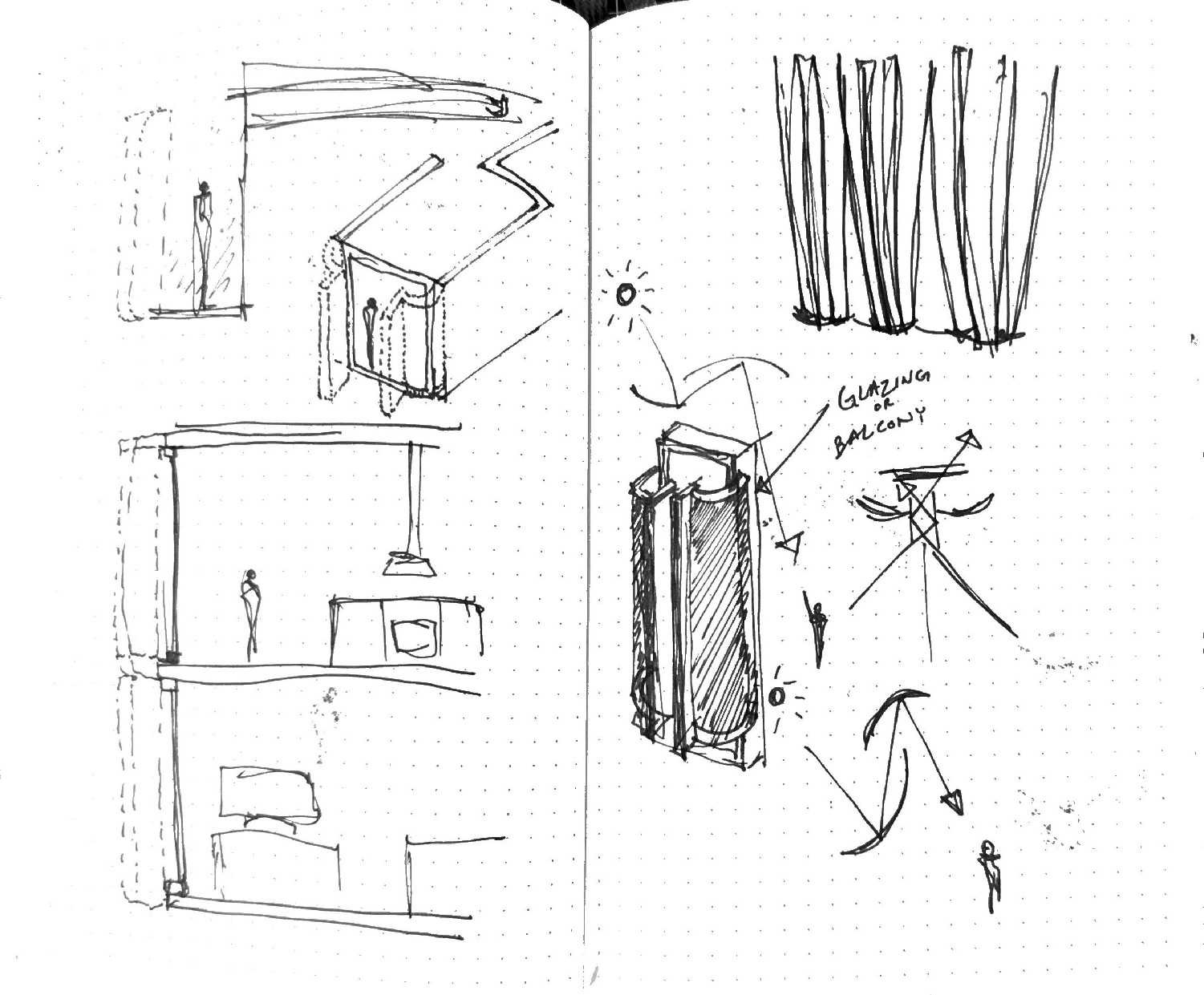 GLAZING OR BALCONY