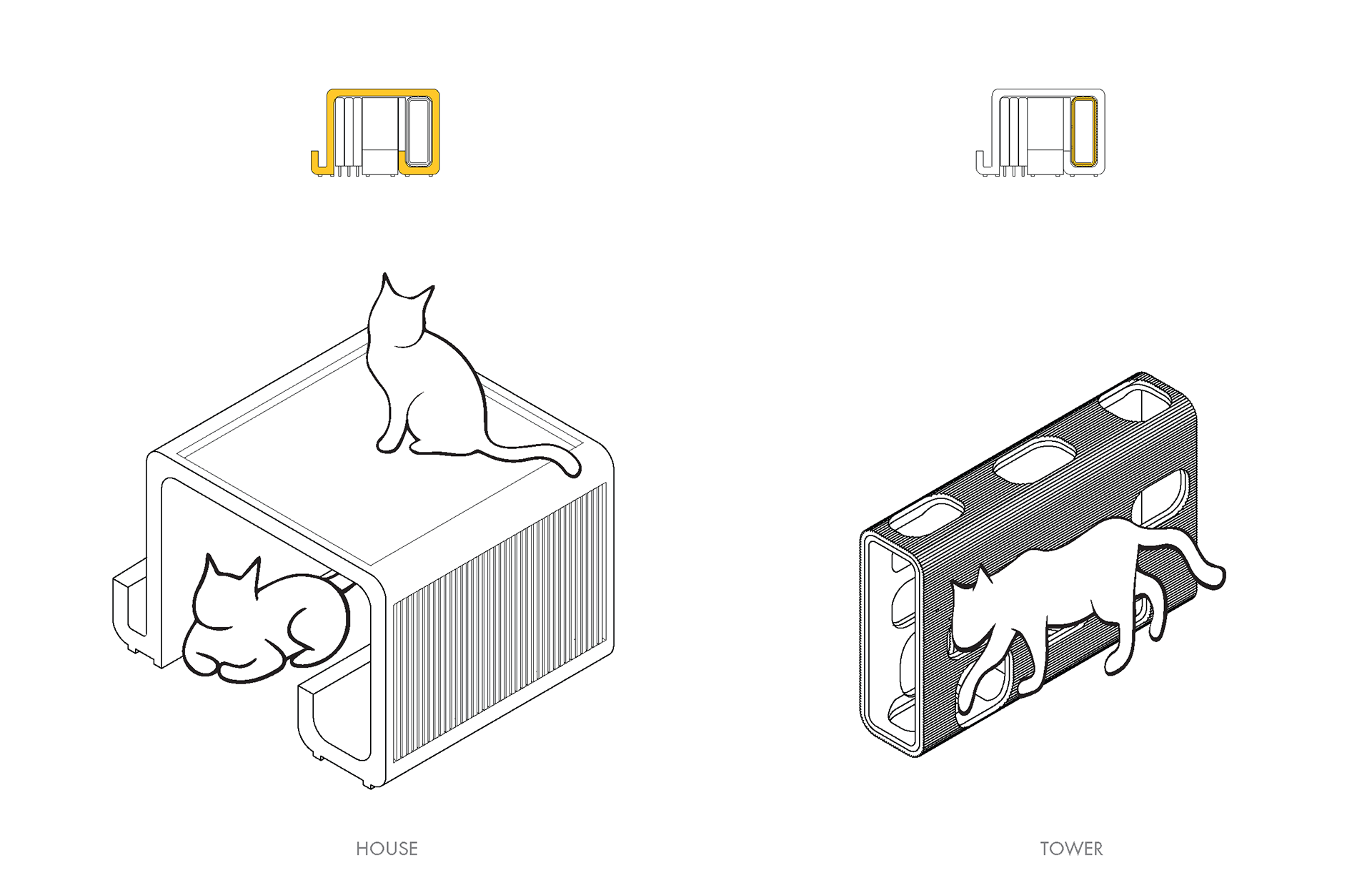 HOUSE

TOWER