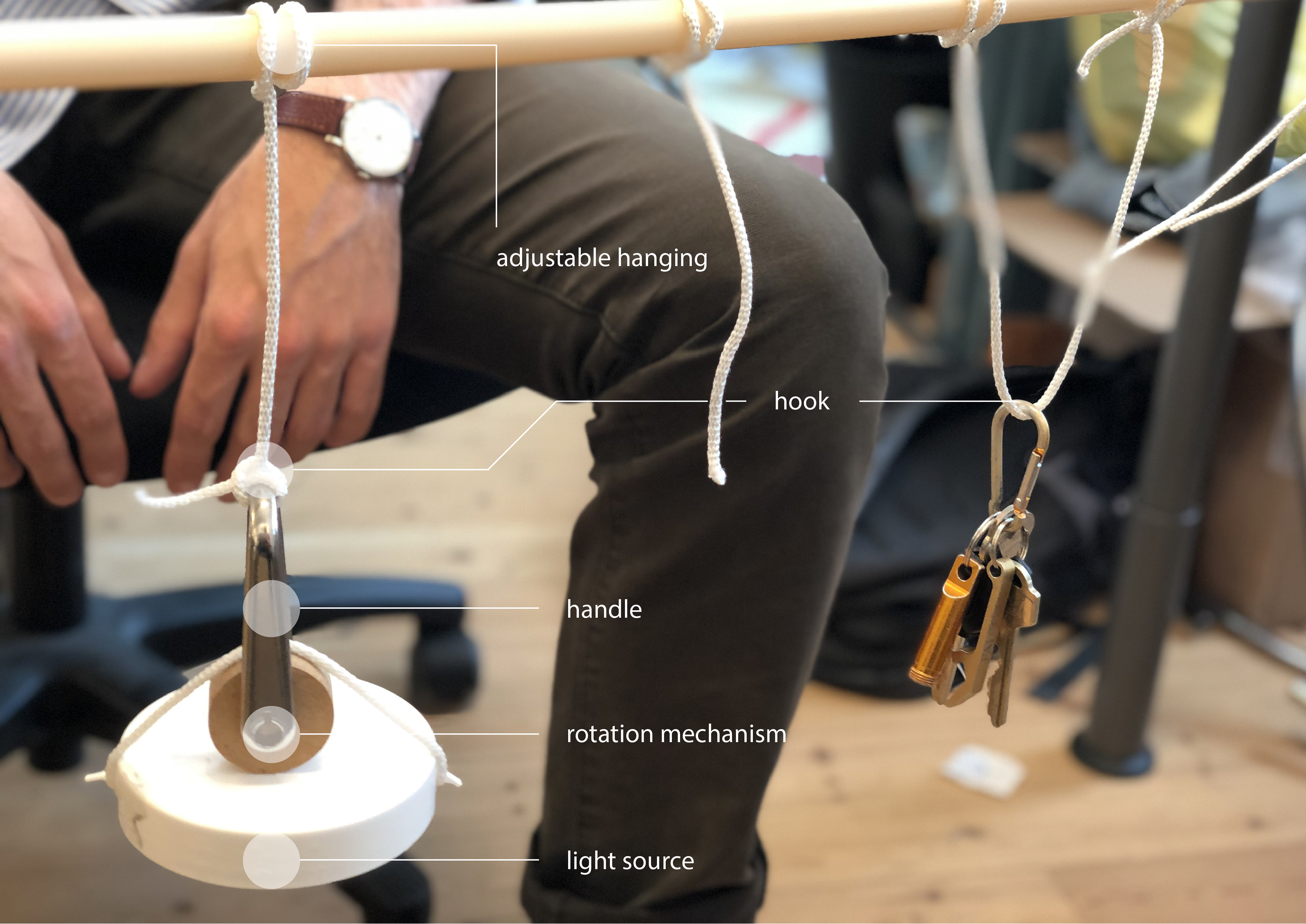 adjustable hanging

hook

handle

rotation mechanism

light source