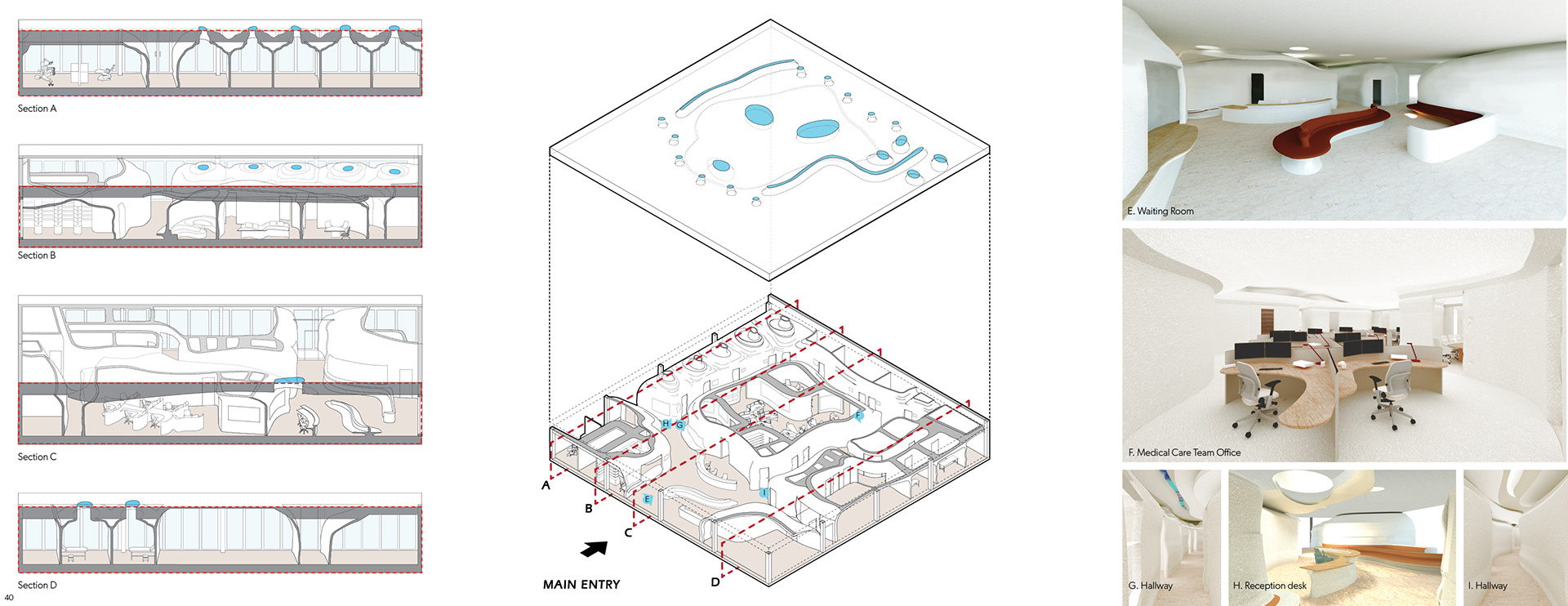 Section A

Section B

Section C

Section D

40

H G F E I

A B C D

MAIN ENTRY

E. Waiting Room

F. Medical Care Team Office

G. Hallway

H. Reception desk

I. Hallway