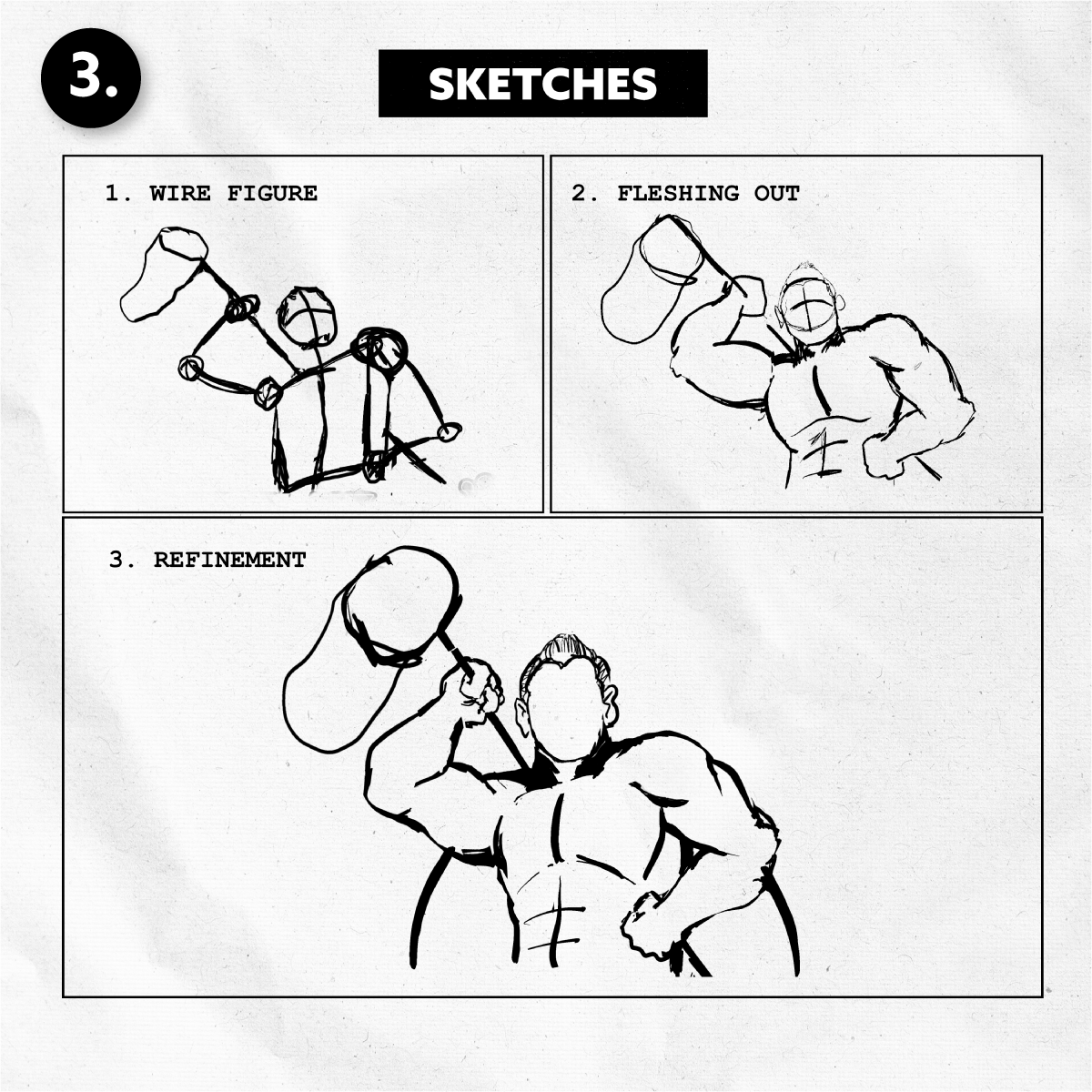 3.

SKETCHES

1. WIRE FIGURE

2. FLESHING OUT

3. REFINEMENT