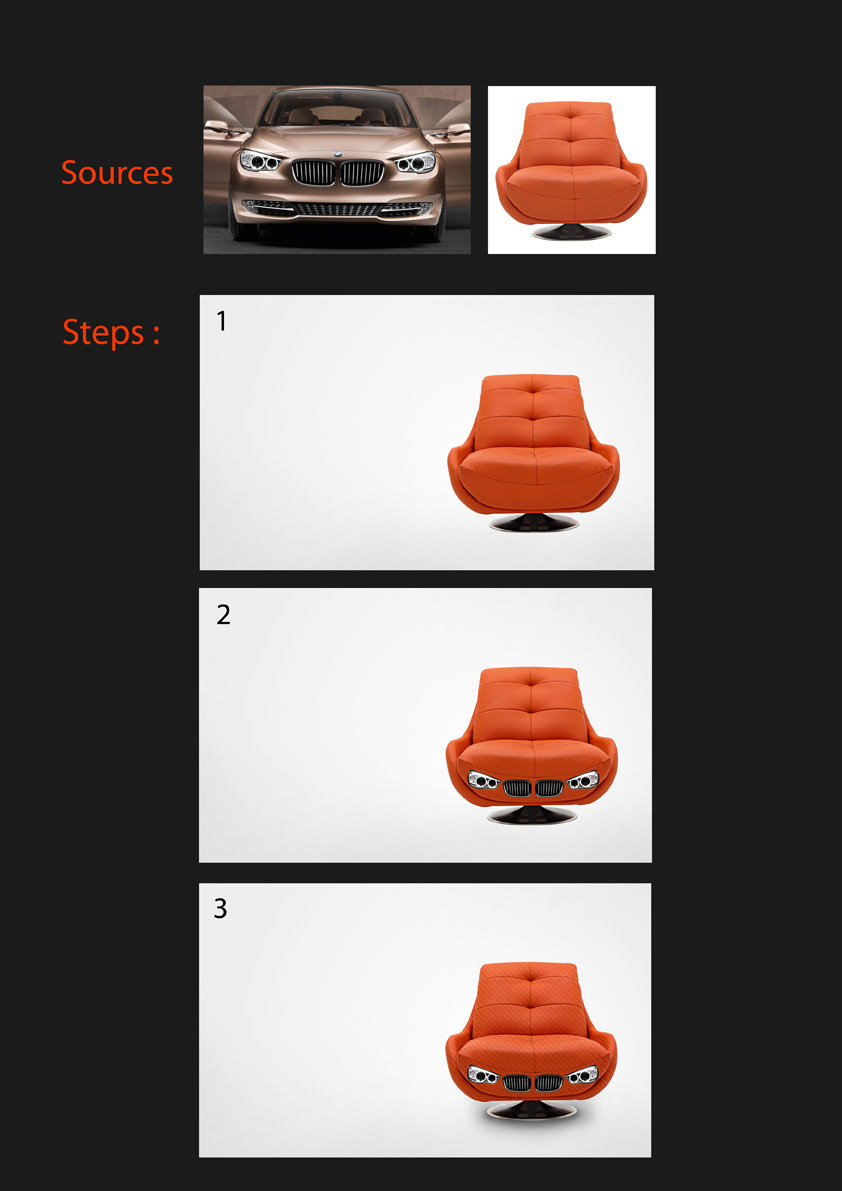 Sources

Steps :

1

2

3