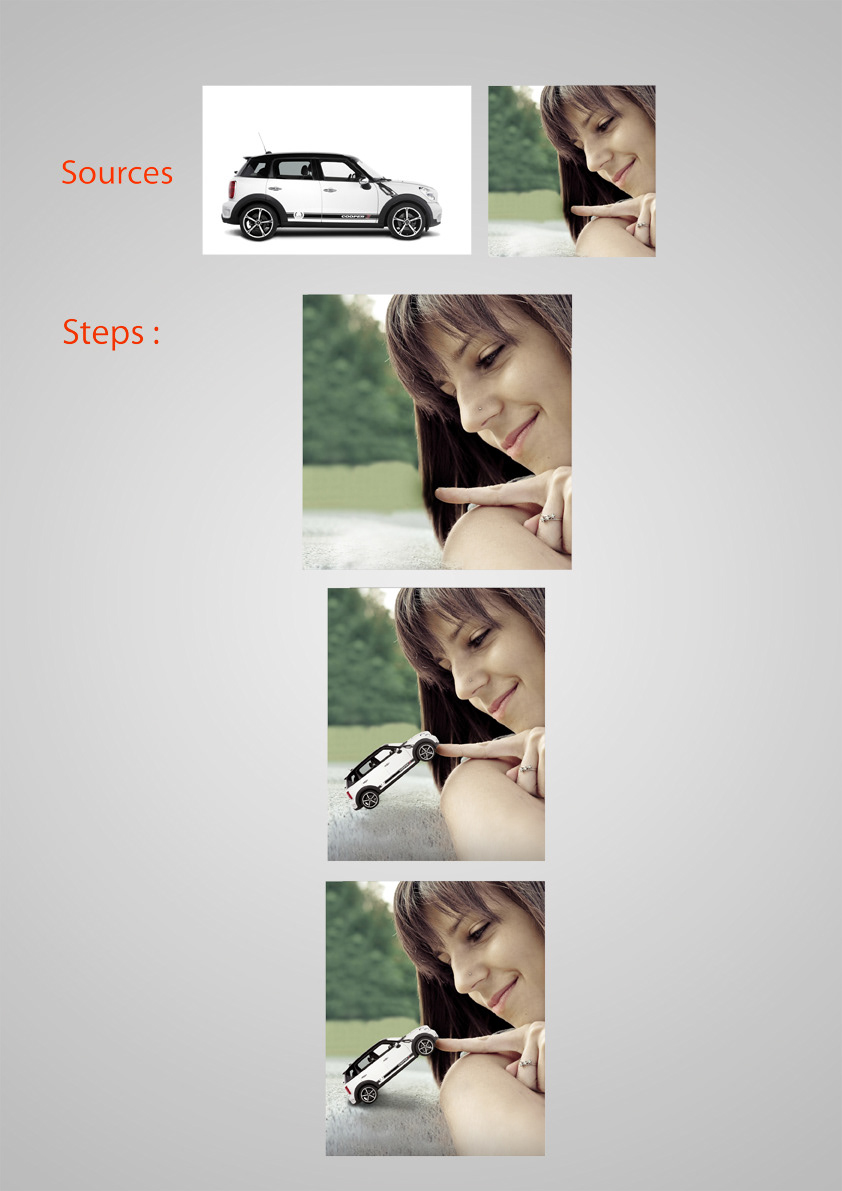 Sources

COOPER

Steps :