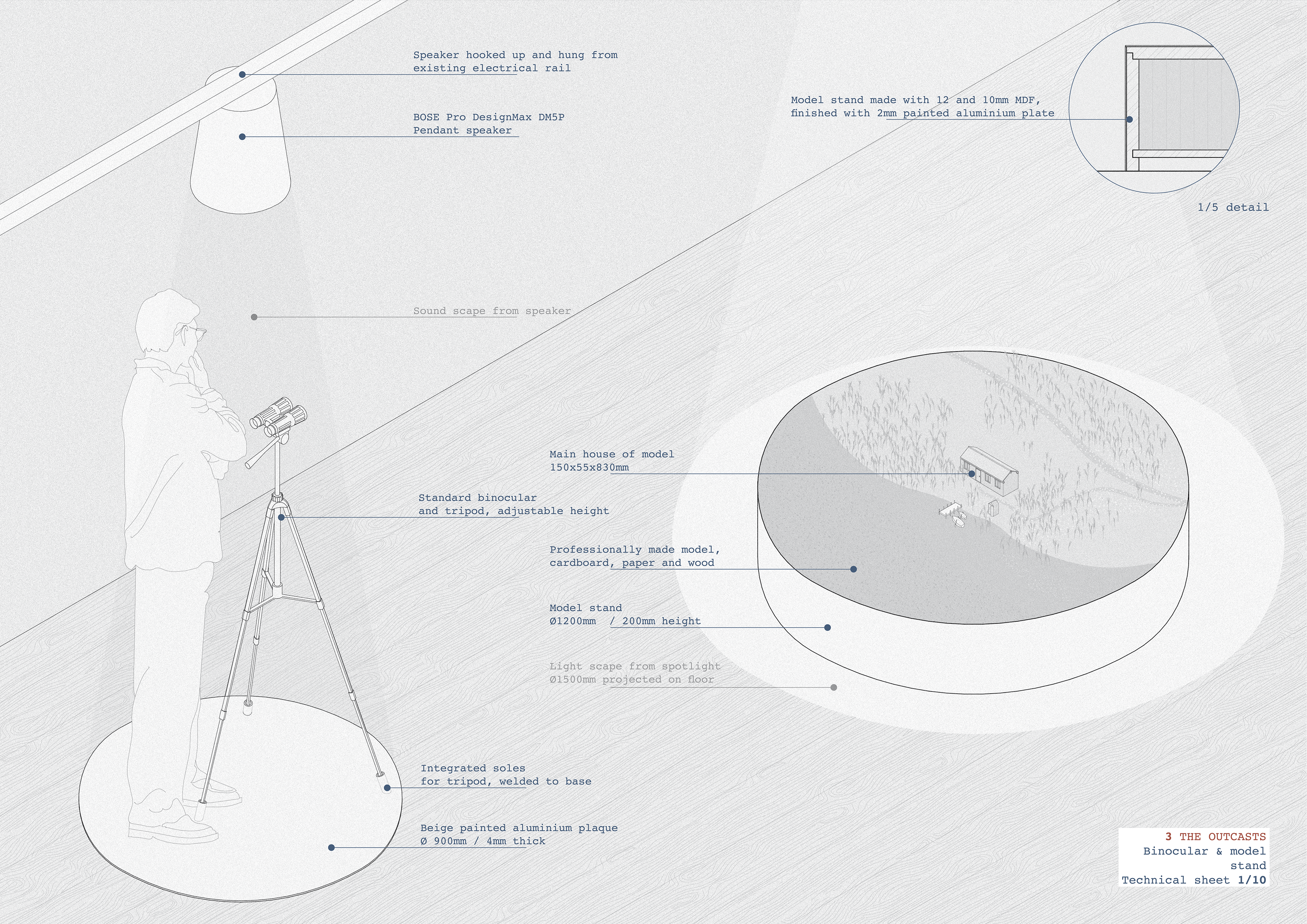 Speaker hooked up and hung from existing electrical rail

BOSE Pro DesignMax DM5P Pendant speaker

Model stand made with 12 and 10mm MDF, finished with 2mm painted aluminium plate

1/5 detail

Sound scape from speaker

Main house of model 150x55x830mm

Standard binocular and tripod, adjustable height

Professionally made model, cardboard, paper and wood

Model stand Ø1200mm / 200mm height

Light scape from spotlight Ø1500mm projected on floor

Integrated soles for tripod, welded to base

Beige painted aluminium plaque Ø 900mm / 4mm thick

3 THE OUTCASTS
Binocular & model stand
Technical sheet 1/10