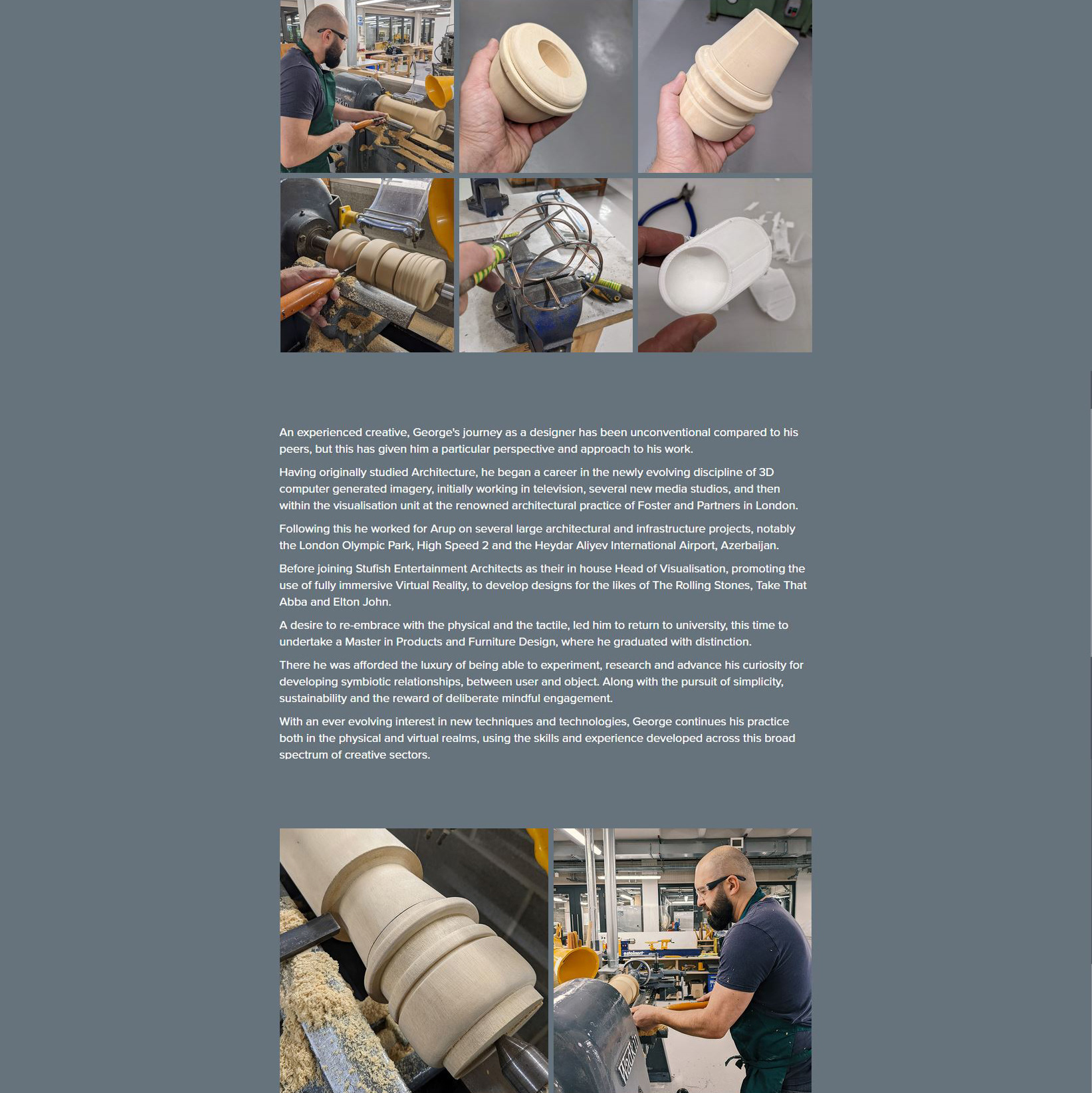 An experienced creative, George's journey as a designer has been unconventional compared to his peers, but this has given him a particular perspective and approach to his work.

Having originally studied Architecture, he began a career in the newly evolving discipline of 3D computer generated imagery, initially working in television, several new media studios, and then within the visualisation unit at the renowned architectural practice of Foster and Partners in London.

Following this he worked for Arup on several large architectural and infrastructure projects, notably the London Olympic Park, High Speed 2 and the Heydar Aliyev International Airport, Azerbaijan.

Before joining Stufish Entertainment Architects as their in house Head of Visualisation, promoting the use of fully immersive Virtual Reality, to develop designs for the likes of The Rolling Stones, Take That Abba and Elton John.

A desire to re-embrace with the physical and the tactile, led him to return to university, this time to undertake a Master in Products and Furniture Design, where he graduated with distinction.

There he was afforded the luxury of being able to experiment, research and advance his curiosity for developing symbiotic relationships, between user and object. Along with the pursuit of simplicity, sustainability and the reward of deliberate mindful engagement.

With an ever evolving interest in new techniques and technologies, George continues his practice both in the physical and virtual realms, using the skills and experience developed across this broad spectrum of creative sectors.