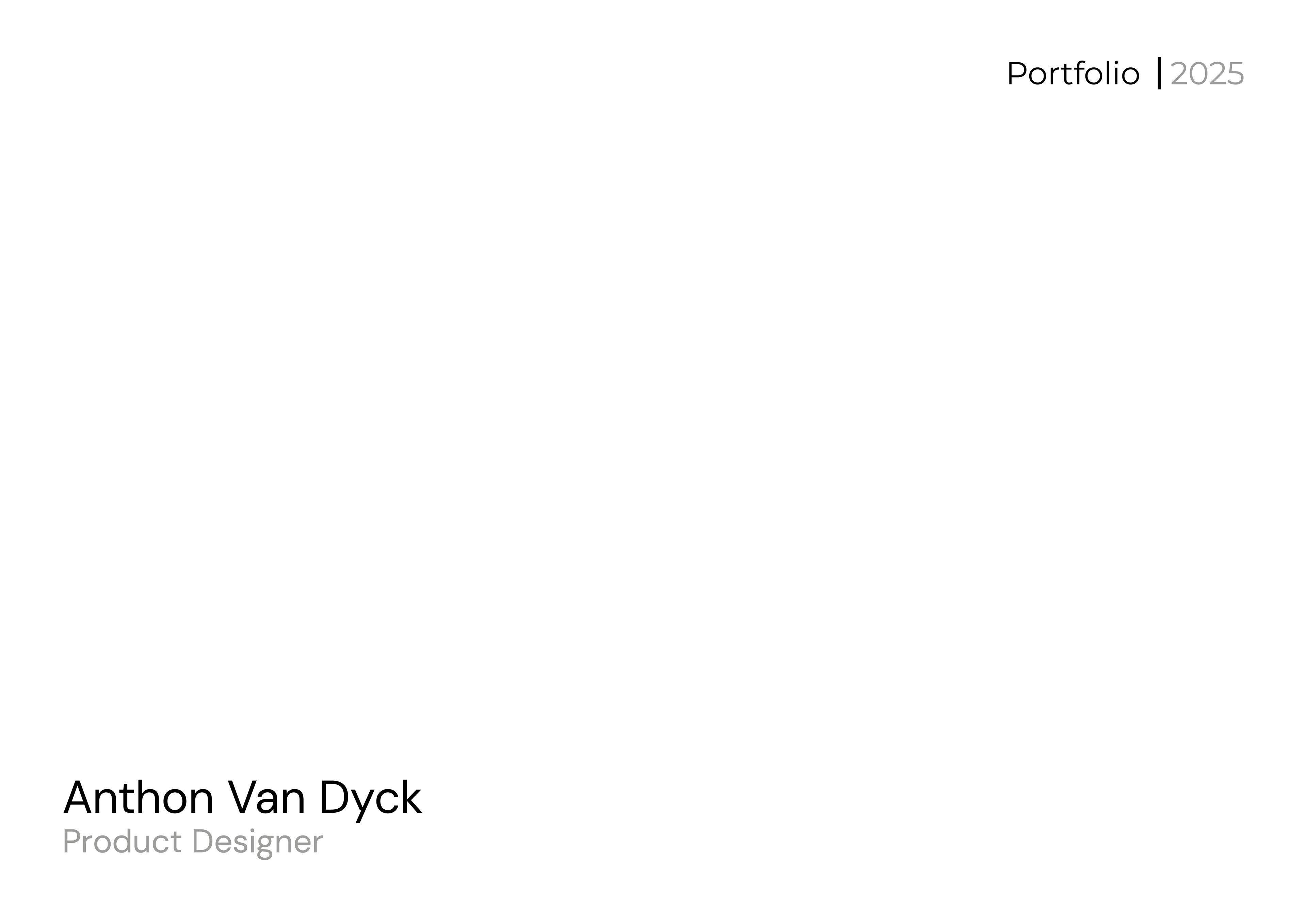 Portfolio | 2025

Anthon Van Dyck
Product Designer