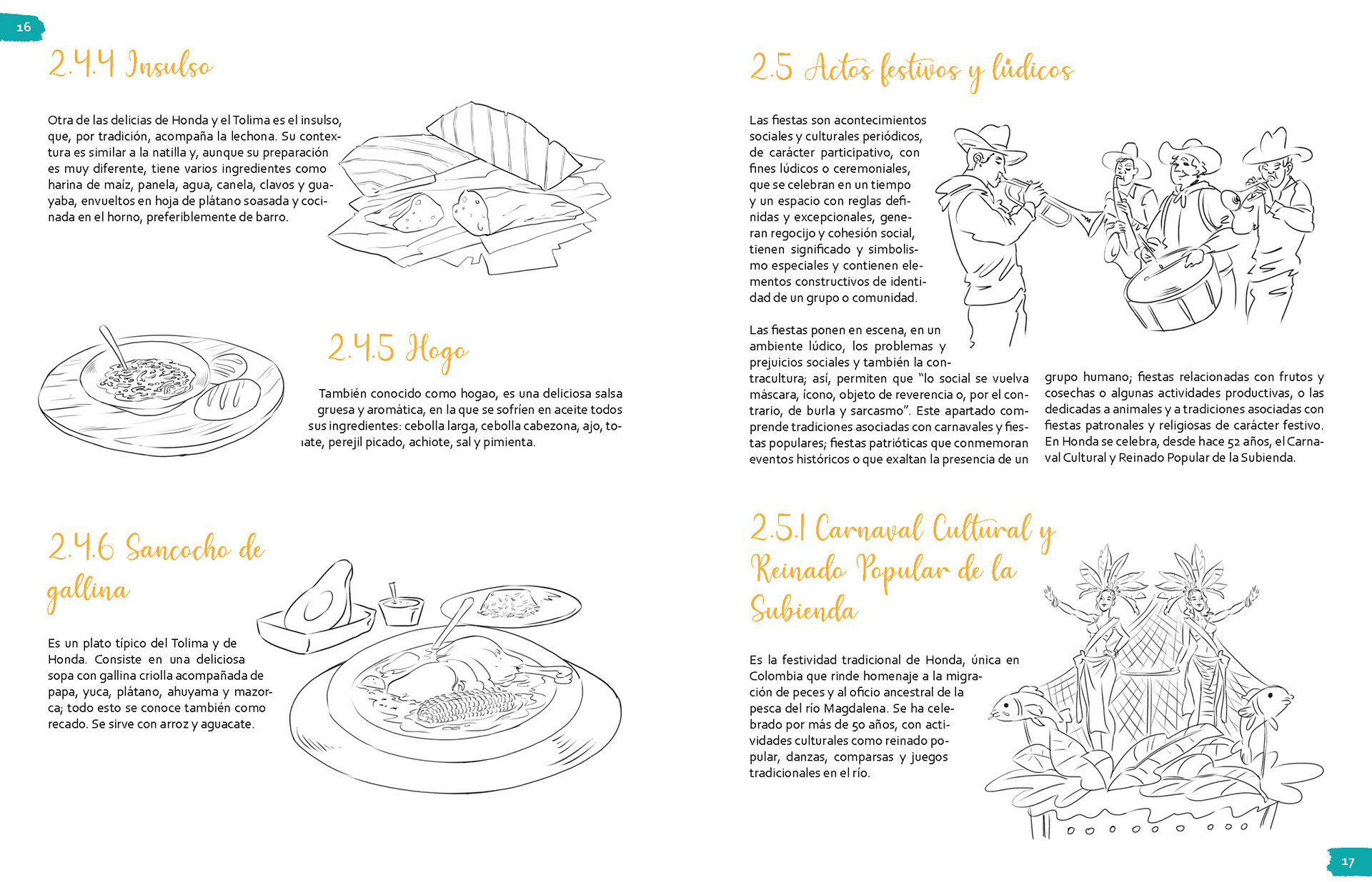 16

2.4.4 Insulso

Otra de las delicias de Honda y el Tolima es el insulso, que, por tradición, acompaña la lechona. Su contextura es similar a la natilla y, aunque su preparación es muy diferente, tiene varios ingredientes como harina de maíz, panela, agua, canela, clavos y guayaba, envueltos en hoja de plátano soasada y cocinada en el horno, preferiblemente de barro.

2.4.5 Hogo

También conocido como hogao, es una deliciosa salsa gruesa y aromática, en la que se sofríen en aceite todos sus ingredientes: cebolla larga, cebolla cabezona, ajo, tomate, perejil picado, achiote, sal y pimienta.

2.4.6 Sancocho de gallina

Es un plato típico del Tolima y de Honda. Consiste en una deliciosa sopa con gallina criolla acompañada de papa, yuca, plátano, ahuyama y mazorca; todo esto se conoce también como recado. Se sirve con arroz y aguacate.

2.5 Actos festivos y lúdicos

Las fiestas son acontecimientos sociales y culturales periódicos, de carácter participativo, con fines lúdicos o ceremoniales, que se celebran en un tiempo y un espacio con reglas definidas y excepcionales, generan regocijo y cohesión social, tienen significado y simbolismo especiales y contienen elementos constructivos de identidad de un grupo o comunidad.

Las fiestas ponen en escena, en un ambiente lúdico, los problemas y prejuicios sociales y también la contracultura; así, permiten que "lo social se vuelva máscara, ícono, objeto de reverencia o, por el contrario, de burla y sarcasmo". Este apartado comprende tradiciones asociadas con carnavales y fiestas populares; fiestas patrióticas que conmemoran eventos históricos o que exaltan la presencia de un grupo humano; fiestas relacionadas con frutos y cosechas o algunas actividades productivas, o las dedicadas a animales y a tradiciones asociadas con fiestas patronales y religiosas de carácter festivo. En Honda se celebra, desde hace 52 años, el Carnaval Cultural y Reinado Popular de la Subienda.

2.5.1 Carnaval Cultural y Reinado Popular de la Subienda

Es la festividad tradicional de Honda, única en Colombia que rinde homenaje a la migración de peces y al oficio ancestral de la pesca del río Magdalena. Se ha celebrado por más de 50 años, con actividades culturales como reinado popular, danzas, comparsas y juegos tradicionales en el río.

17