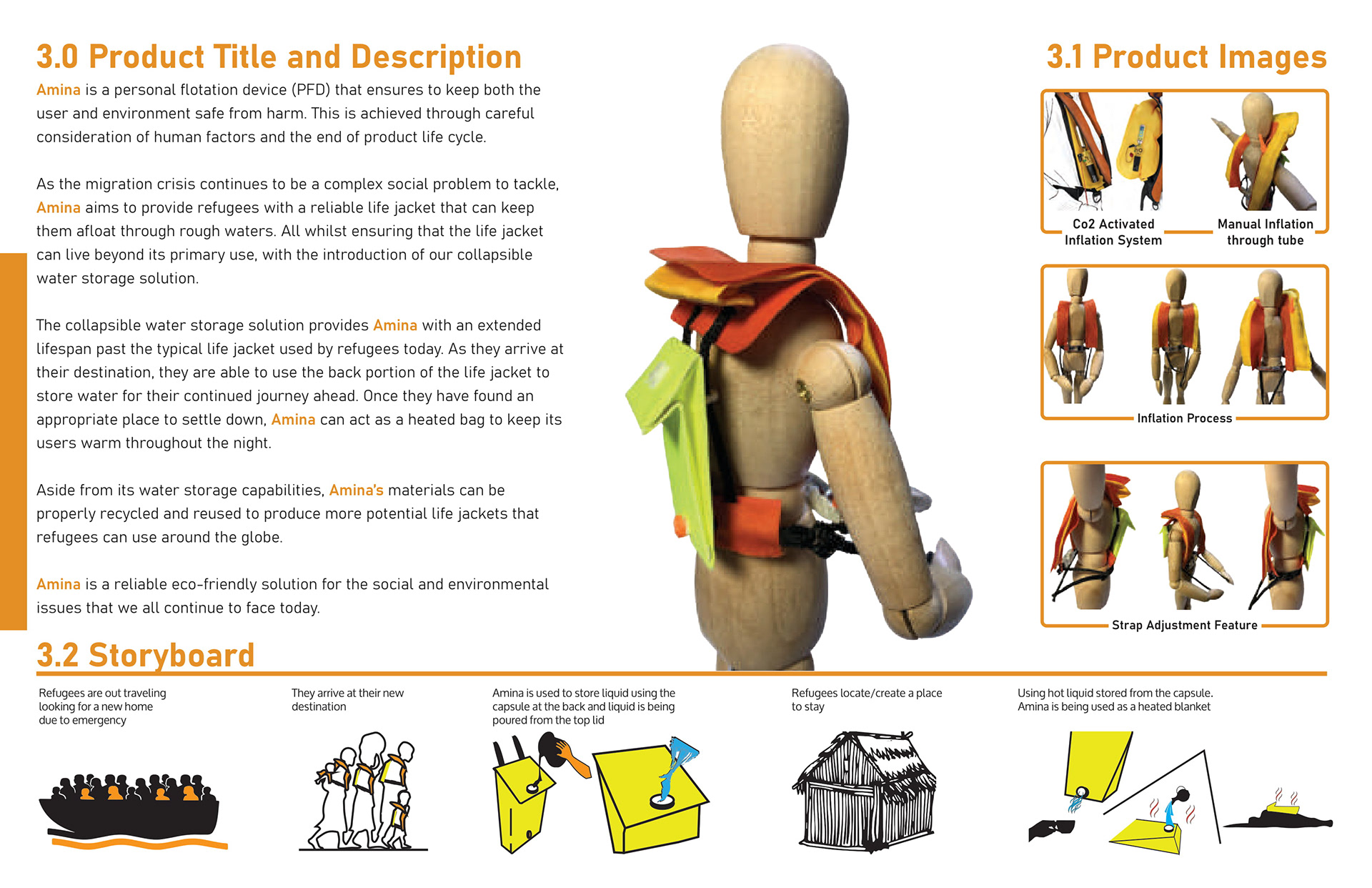 3.0 Product Title and Description

Amina is a personal flotation device (PFD) that ensures to keep both the user and environment safe from harm. This is achieved through careful consideration of human factors and the end of product life cycle.

As the migration crisis continues to be a complex social problem to tackle, Amina aims to provide refugees with a reliable life jacket that can keep them afloat through rough waters. All whilst ensuring that the life jacket can live beyond its primary use, with the introduction of our collapsible water storage solution.

The collapsible water storage solution provides Amina with an extended lifespan past the typical life jacket used by refugees today. As they arrive at their destination, they are able to use the back portion of the life jacket to store water for their continued journey ahead. Once they have found an appropriate place to settle down, Amina can act as a heated bag to keep its users warm throughout the night.

Aside from its water storage capabilities, Amina's materials can be properly recycled and reused to produce more potential life jackets that refugees can use around the globe.

Amina is a reliable eco-friendly solution for the social and environmental issues that we all continue to face today.

3.1 Product Images

Co2 Activated Inflation System

Manual Inflation through tube

Inflation Process

Strap Adjustment Feature

3.2 Storyboard

Refugees are out traveling looking for a new home due to emergency

They arrive at their new destination

Amina is used to store liquid using the capsule at the back and liquid is being poured from the top lid

Refugees locate/create a place to stay

Using hot liquid stored from the capsule. Amina is being used as a heated blanket