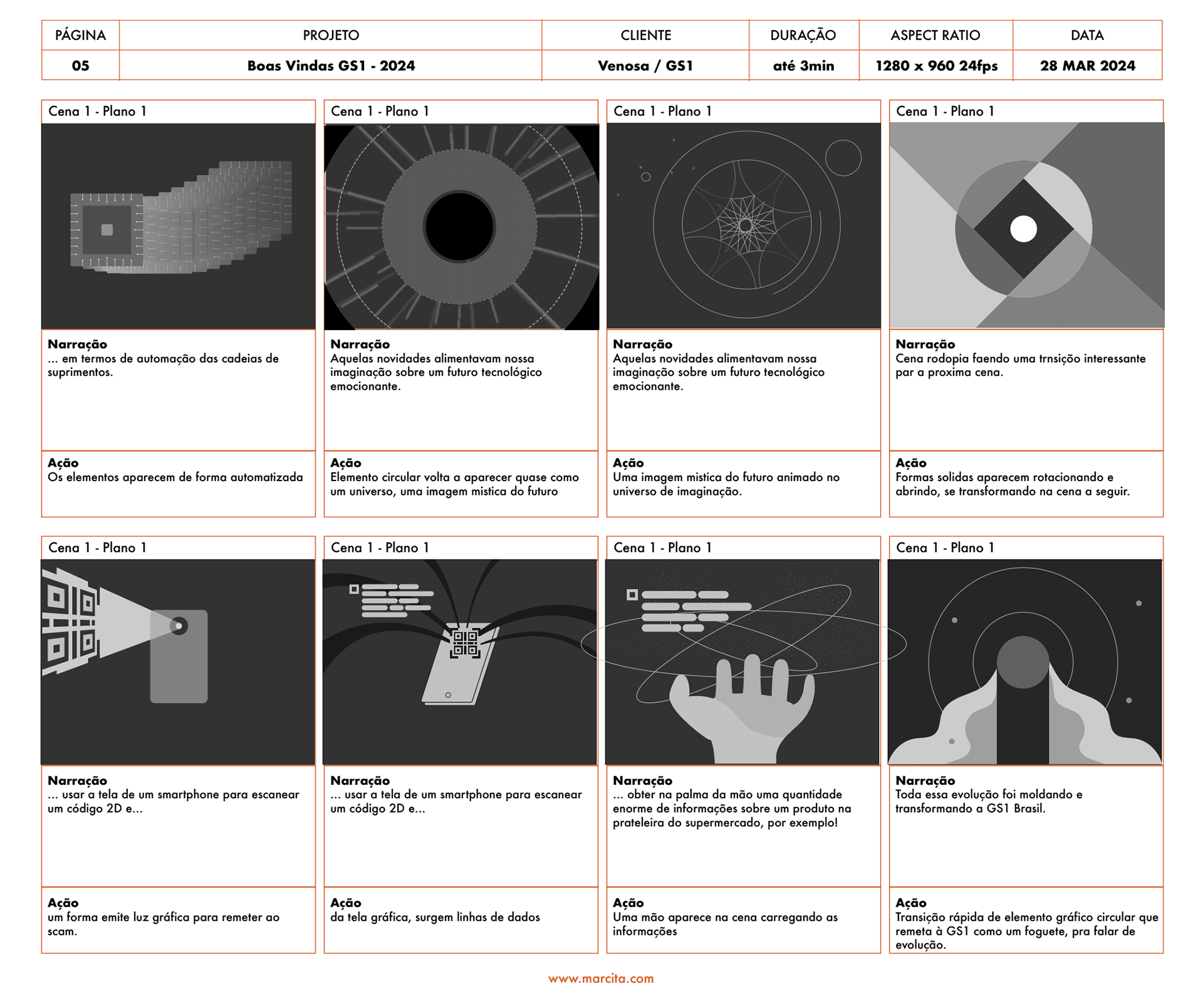 | PÁGINA | PROJETO | CLIENTE | DURAÇÃO | ASPECT RATIO | DATA |
|---|---|---|---|---|---|
| 05 | Boas Vindas GS1 - 2024 | Venosa / GS1 | até 3min | 1280 x 960 24fps | 28 MAR 2024 |

Cena 1 - Plano 1

Narração
... em termos de automação das cadeias de suprimentos.

Ação
Os elementos aparecem de forma automatizada

Cena 1 - Plano 1

Narração
Aquelas novidades alimentavam nossa imaginação sobre um futuro tecnológico emocionante.

Ação
Elemento circular volta a aparecer quase como um universo, uma imagem mistica do futuro

Cena 1 - Plano 1

Narração
Aquelas novidades alimentavam nossa imaginação sobre um futuro tecnológico emocionante.

Ação
Uma imagem mistica do futuro animado no universo de imaginação.

Cena 1 - Plano 1

Narração
Cena rodopia faendo uma trnsição interessante par a proxima cena.

Ação
Formas solidas aparecem rotacionando e abrindo, se transformando na cena a seguir.

Cena 1 - Plano 1

Narração
... usar a tela de um smartphone para escanear um código 2D e...

Ação
um forma emite luz gráfica para remeter ao scam.

Cena 1 - Plano 1

Narração
... usar a tela de um smartphone para escanear um código 2D e...

Ação
da tela gráfica, surgem linhas de dados

Cena 1 - Plano 1

Narração
... obter na palma da mão uma quantidade enorme de informações sobre um produto na prateleira do supermercado, por exemplo!

Ação
Uma mão aparece na cena carregando as informações

Cena 1 - Plano 1

Narração
Toda essa evolução foi moldando e transformando a GS1 Brasil.

Ação
Transição rápida de elemento gráfico circular que remeta à GS1 como um foguete, pra falar de evolução.

www.marcita.com