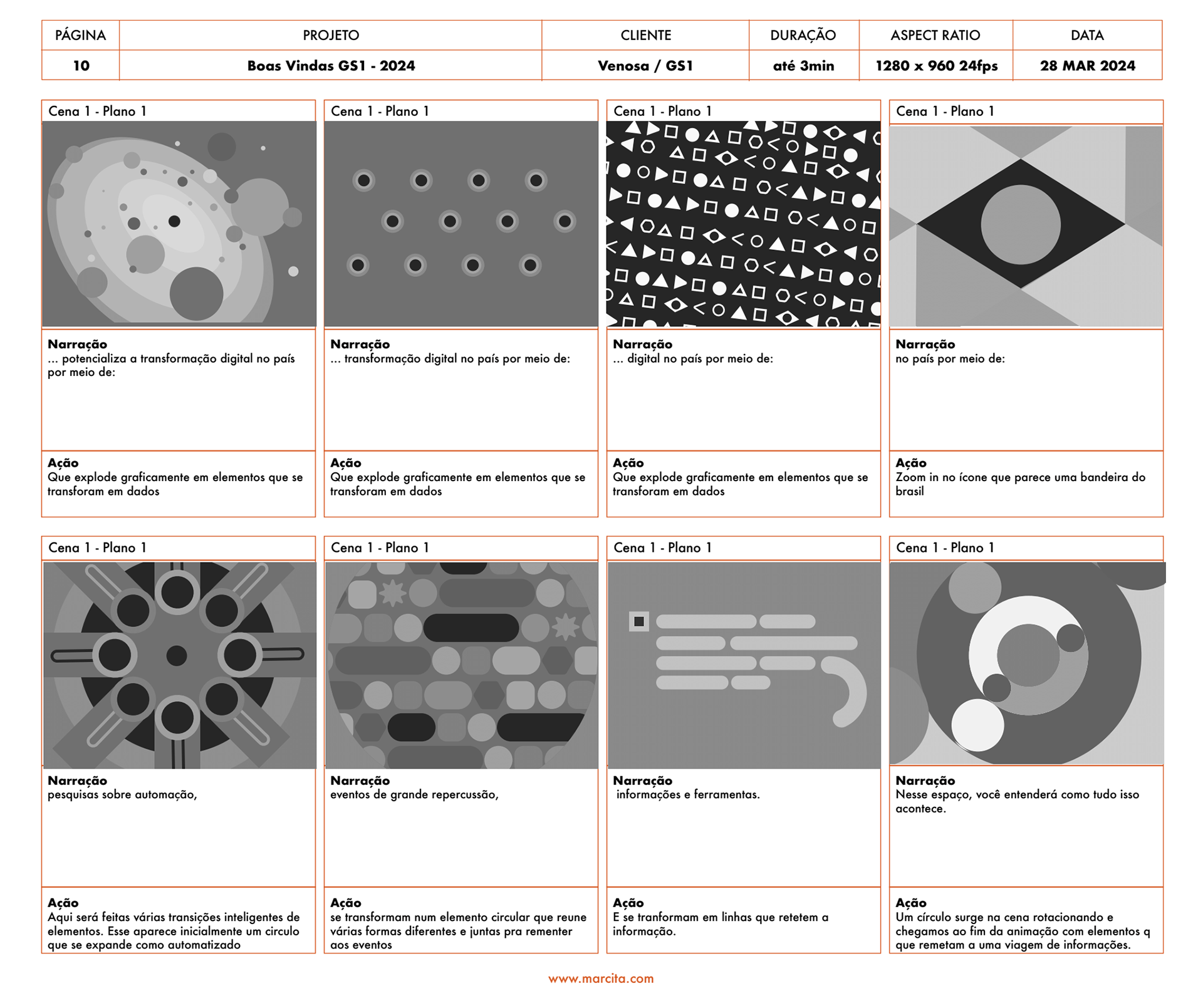 | PÁGINA | PROJETO | CLIENTE | DURAÇÃO | ASPECT RATIO | DATA |
|---|---|---|---|---|---|
| 10 | Boas Vindas GS1 - 2024 | Venosa / GS1 | até 3min | 1280 x 960 24fps | 28 MAR 2024 |

Cena 1 - Plano 1

Narração
... potencializa a transformação digital no país por meio de:

Ação
Que explode graficamente em elementos que se transforam em dados

Cena 1 - Plano 1

Narração
... transformação digital no país por meio de:

Ação
Que explode graficamente em elementos que se transforam em dados

Cena 1 - Plano 1

Narração
... digital no país por meio de:

Ação
Que explode graficamente em elementos que se transforam em dados

Cena 1 - Plano 1

Narração
no país por meio de:

Ação
Zoom in no ícone que parece uma bandeira do brasil

Cena 1 - Plano 1

Narração
pesquisas sobre automação,

Ação
Aqui será feitas várias transições inteligentes de elementos. Esse aparece inicialmente um circulo que se expande como automatizado

Cena 1 - Plano 1

Narração
eventos de grande repercussão,

Ação
se transformam num elemento circular que reune várias formas diferentes e juntas pra rementer aos eventos

Cena 1 - Plano 1

Narração
informações e ferramentas.

Ação
E se tranformam em linhas que retetem a informação.

Cena 1 - Plano 1

Narração
Nesse espaço, você entenderá como tudo isso acontece.

Ação
Um círculo surge na cena rotacionando e chegamos ao fim da animação com elementos q que remetam a uma viagem de informações.

www.marcita.com