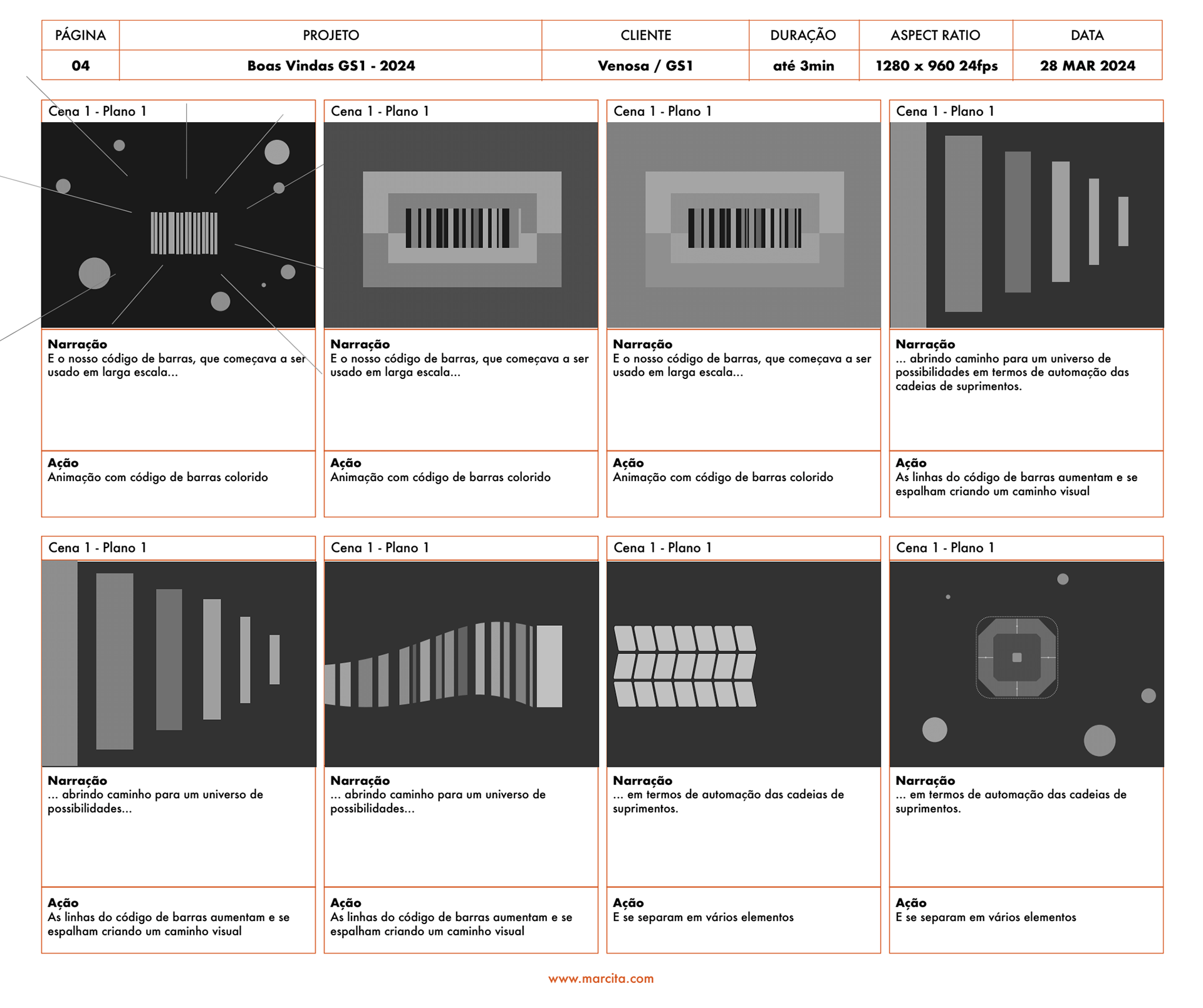 | PÁGINA | PROJETO | CLIENTE | DURAÇÃO | ASPECT RATIO | DATA |
|---|---|---|---|---|---|
| 04 | Boas Vindas GS1 - 2024 | Venosa / GS1 | até 3min | 1280 x 960 24fps | 28 MAR 2024 |

Cena 1 - Plano 1

Narração
E o nosso código de barras, que começava a ser usado em larga escala...

Ação
Animação com código de barras colorido

Cena 1 - Plano 1

Narração
E o nosso código de barras, que começava a ser usado em larga escala...

Ação
Animação com código de barras colorido

Cena 1 - Plano 1

Narração
E o nosso código de barras, que começava a ser usado em larga escala...

Ação
Animação com código de barras colorido

Cena 1 - Plano 1

Narração
... abrindo caminho para um universo de possibilidades em termos de automação das cadeias de suprimentos.

Ação
As linhas do código de barras aumentam e se espalham criando um caminho visual

Cena 1 - Plano 1

Narração
... abrindo caminho para um universo de possibilidades...

Ação
As linhas do código de barras aumentam e se espalham criando um caminho visual

Cena 1 - Plano 1

Narração
... abrindo caminho para um universo de possibilidades...

Ação
As linhas do código de barras aumentam e se espalham criando um caminho visual

Cena 1 - Plano 1

Narração
... em termos de automação das cadeias de suprimentos.

Ação
E se separam em vários elementos

Cena 1 - Plano 1

Narração
... em termos de automação das cadeias de suprimentos.

Ação
E se separam em vários elementos

www.marcita.com