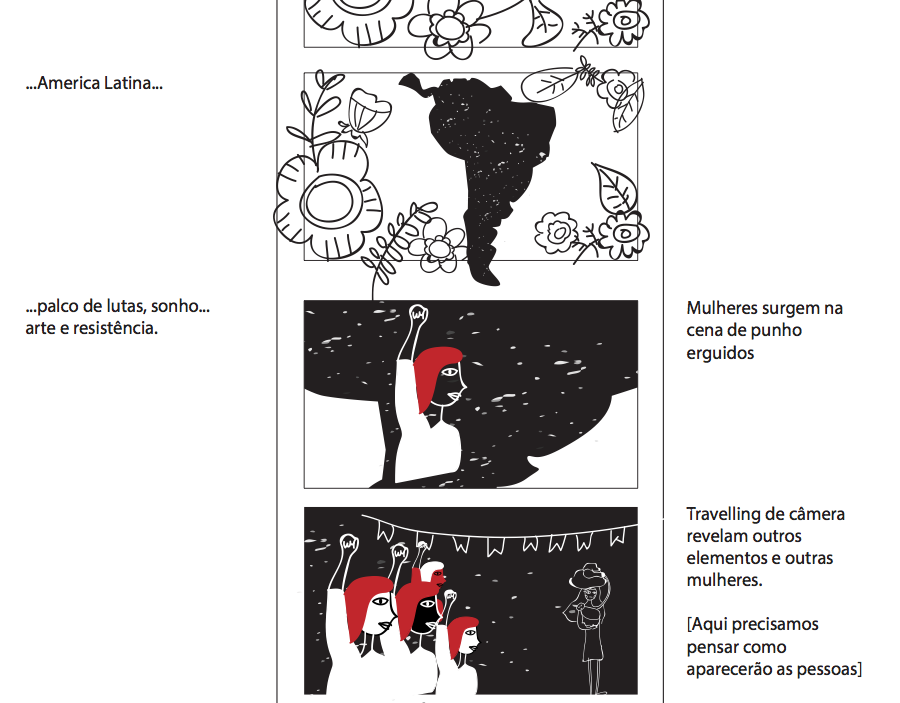 ...America Latina...

...palco de lutas, sonho... arte e resistência.

Mulheres surgem na cena de punho erguidos

Travelling de câmera revelam outros elementos e outras mulheres.

[Aqui precisamos pensar como aparecerão as pessoas]