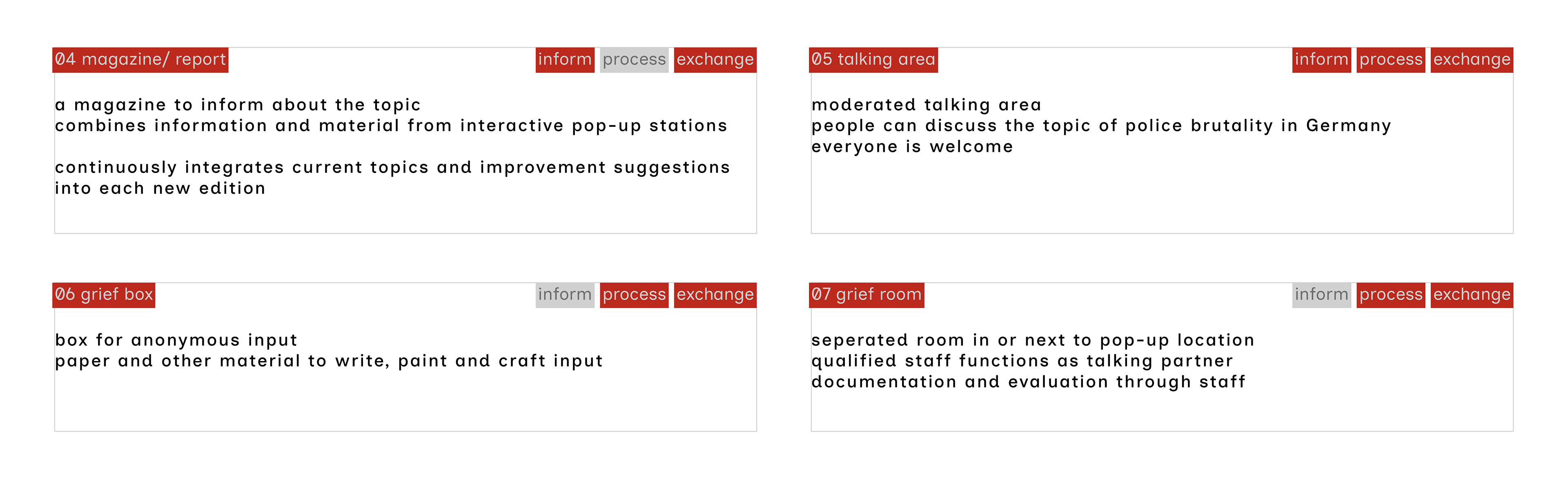 04 magazine/ report

inform process exchange

a magazine to inform about the topic
combines information and material from interactive pop-up stations

continuously integrates current topics and improvement suggestions into each new edition

05 talking area

inform process exchange

moderated talking area
people can discuss the topic of police brutality in Germany
everyone is welcome

06 grief box

inform process exchange

box for anonymous input
paper and other material to write, paint and craft input

07 grief room

inform process exchange

seperated room in or next to pop-up location
qualified staff functions as talking partner
documentation and evaluation through staff