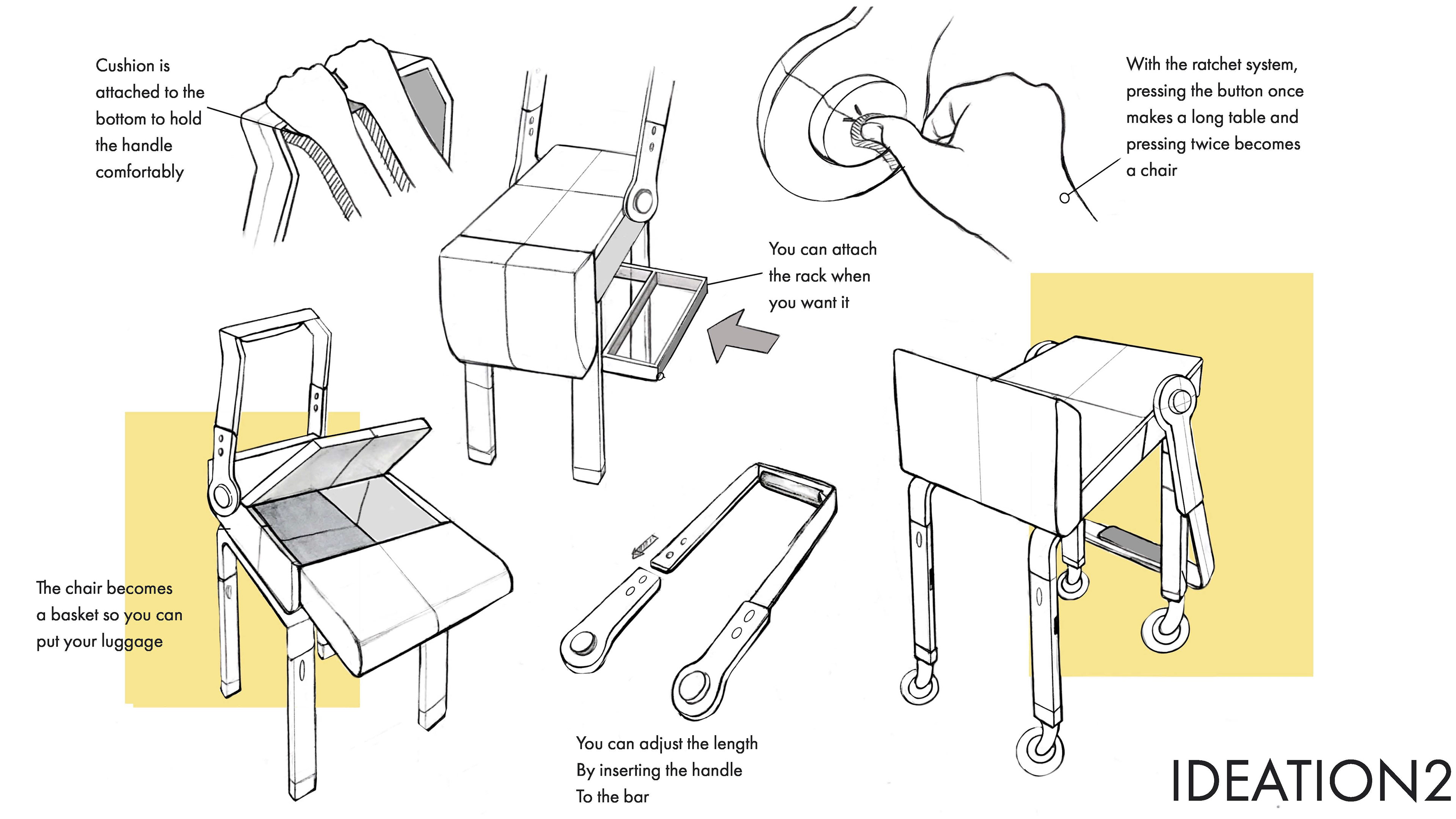 Cushion is attached to the bottom to hold the handle comfortably

With the ratchet system, pressing the button once makes a long table and pressing twice becomes a chair

You can attach the rack when you want it

The chair becomes a basket so you can put your luggage

You can adjust the length By inserting the handle To the bar

IDEATION2