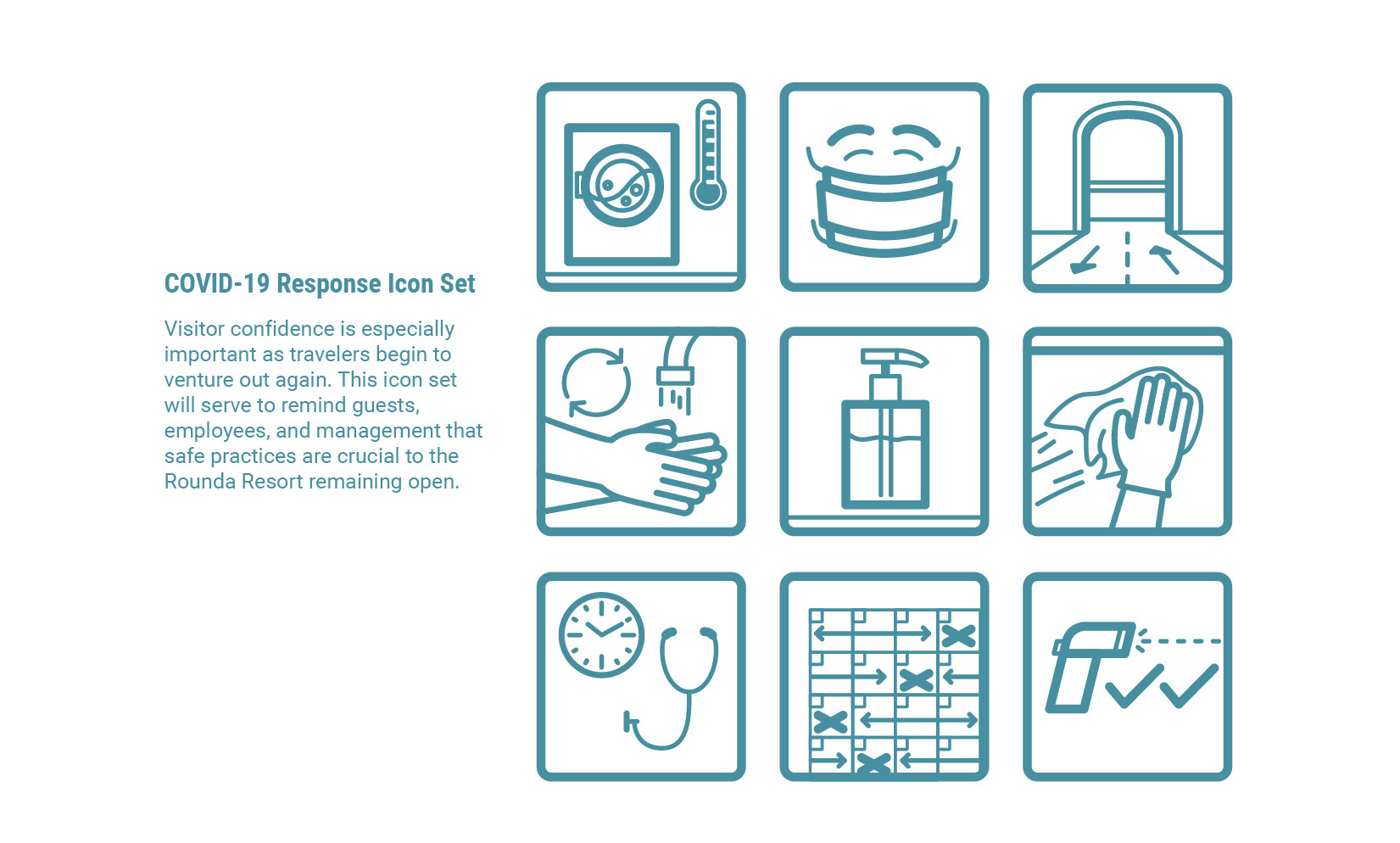 COVID-19 Response Icon Set

Visitor confidence is especially important as travelers begin to venture out again. This icon set will serve to remind guests, employees, and management that safe practices are crucial to the Rounda Resort remaining open.