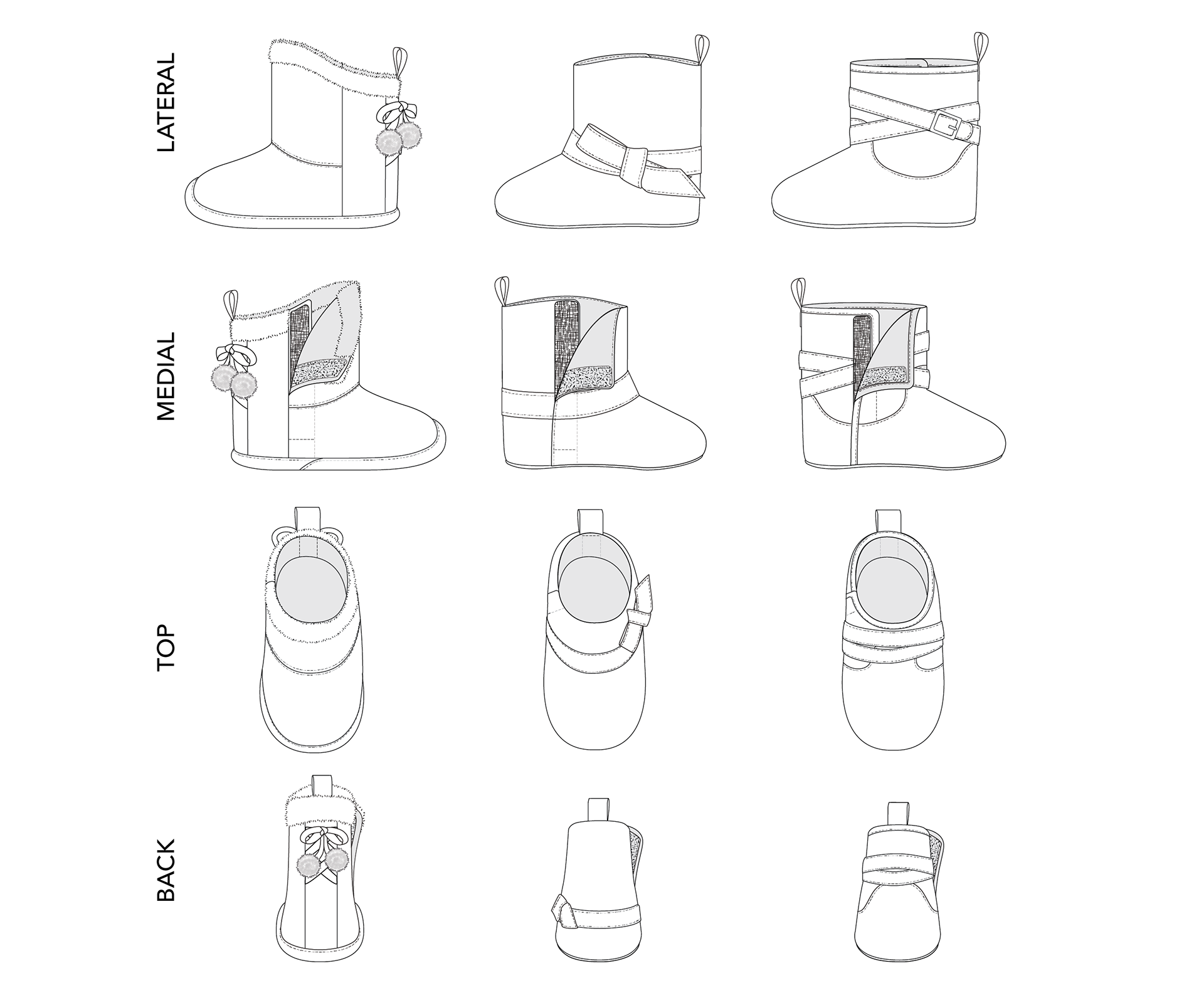 LATERAL

MEDIAL

TOP

BACK