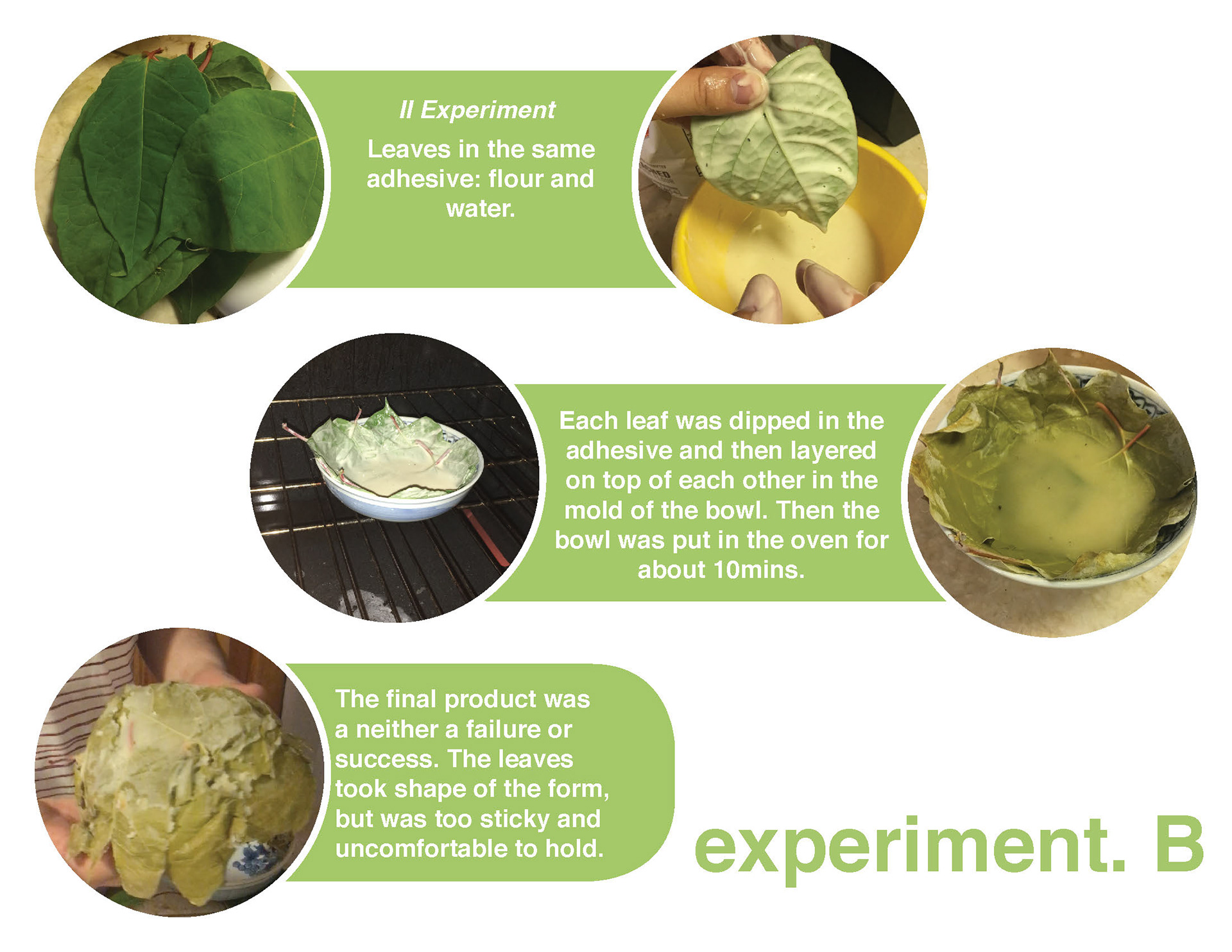 II Experiment

Leaves in the same adhesive: flour and water.

Each leaf was dipped in the adhesive and then layered on top of each other in the mold of the bowl. Then the bowl was put in the oven for about 10mins.

The final product was a neither a failure or success. The leaves took shape of the form, but was too sticky and uncomfortable to hold.

experiment. B