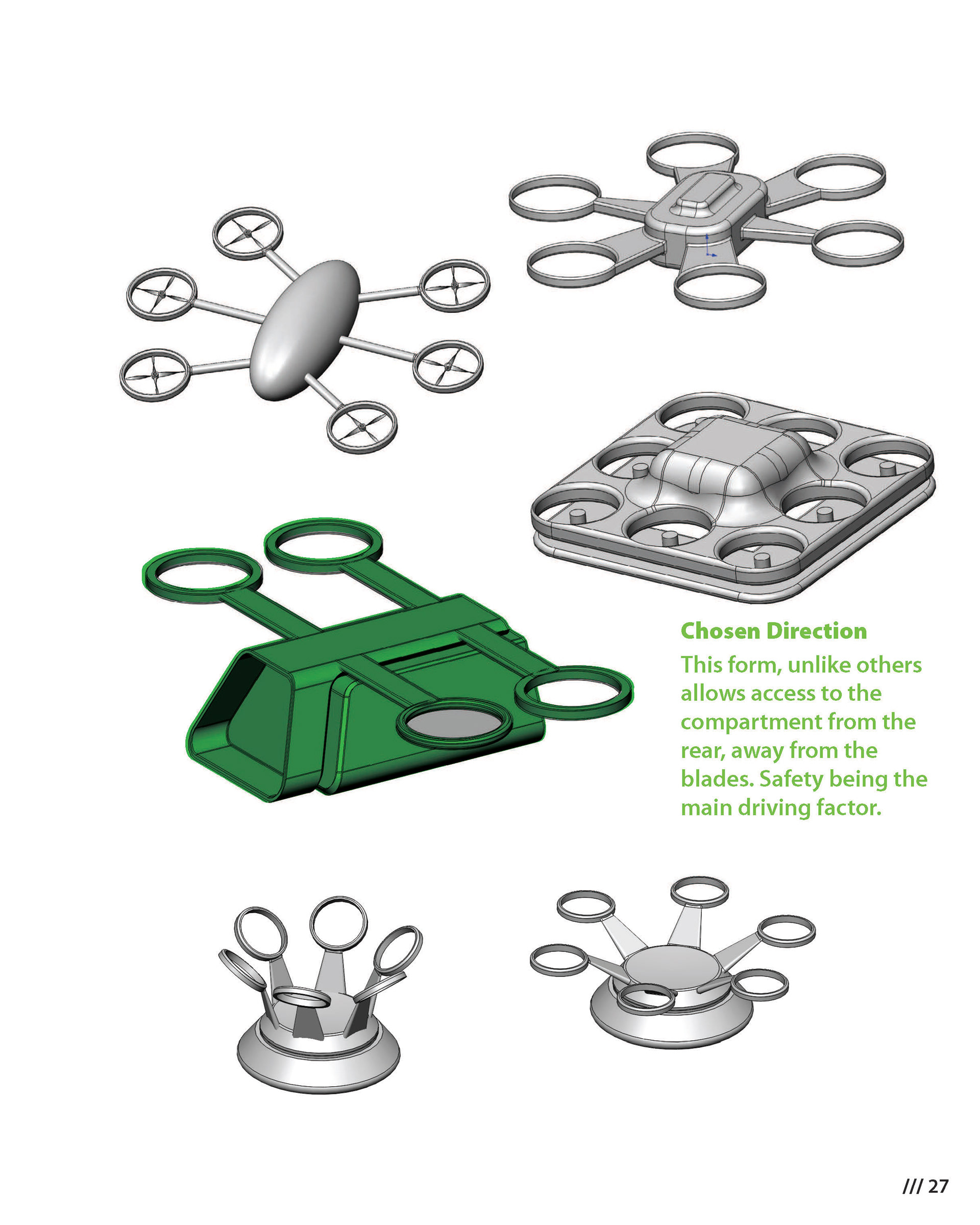 Chosen Direction

This form, unlike others allows access to the compartment from the rear, away from the blades. Safety being the main driving factor.

/// 27