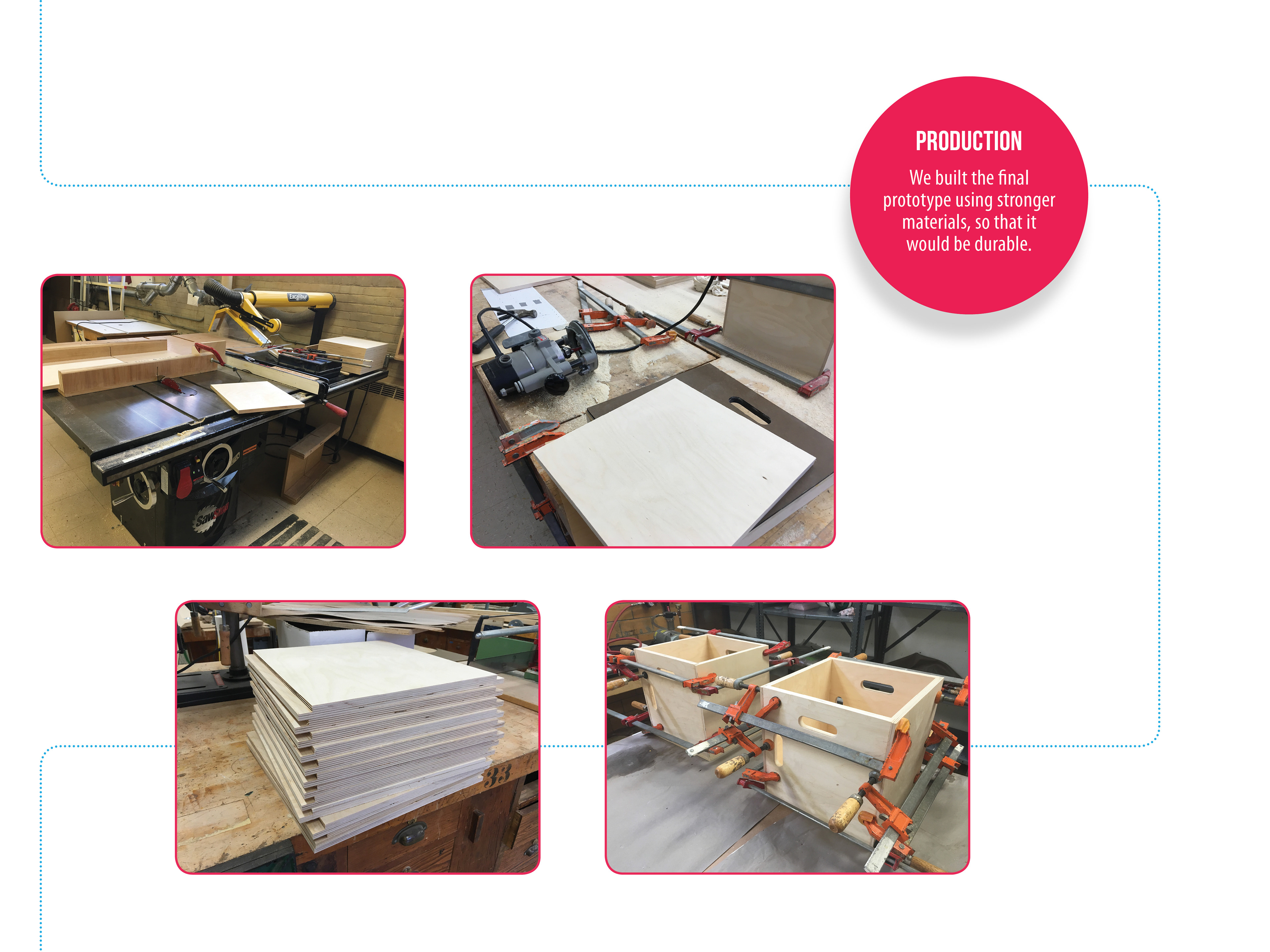 PRODUCTION

We built the final prototype using stronger materials, so that it would be durable.

Excalibur

SawStop

33