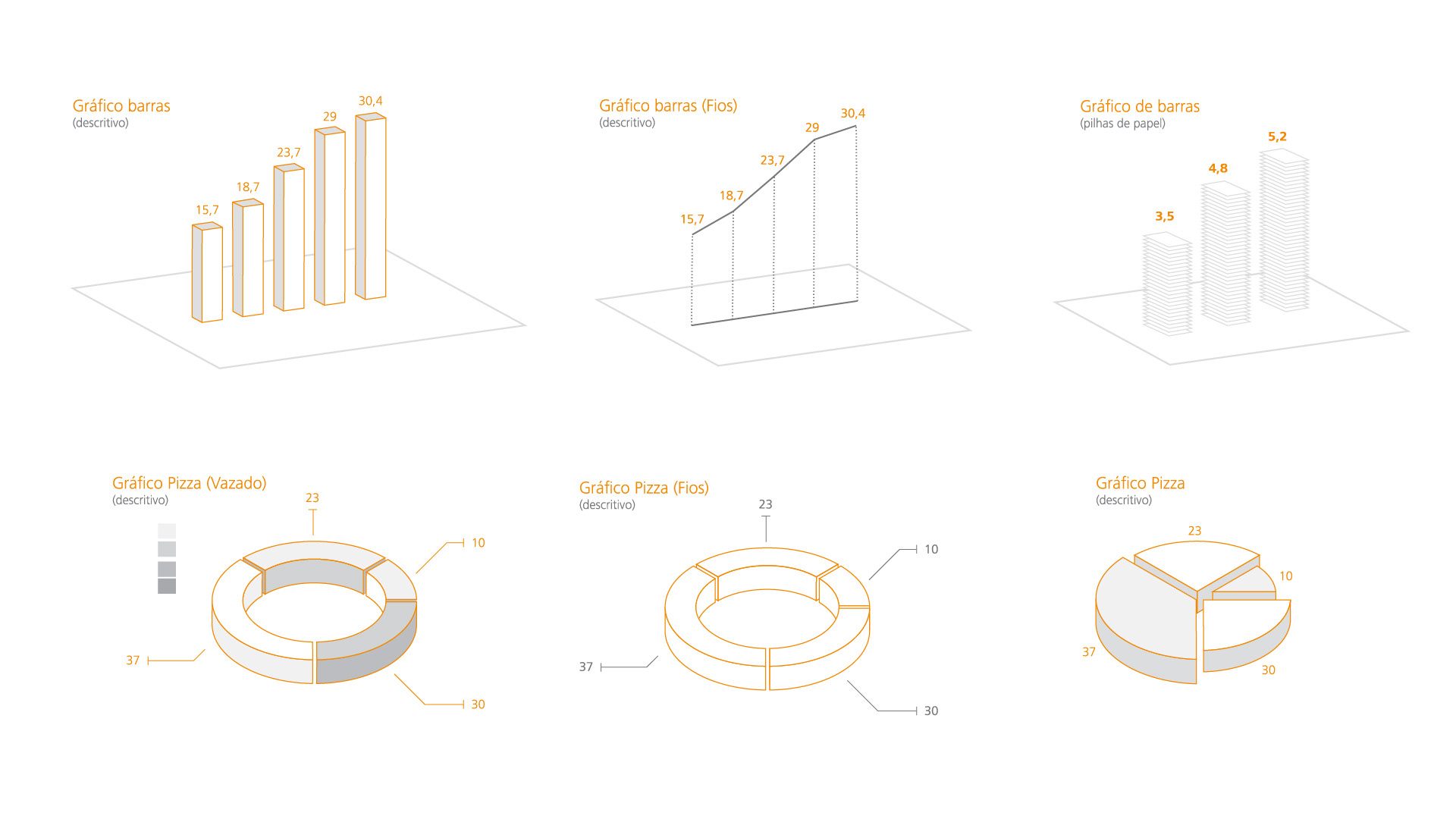 Gráfico barras
(descritivo)

15,7
18,7
23,7
29
30,4

Gráfico barras (Fios)
(descritivo)

15,7
18,7
23,7
29
30,4

Gráfico de barras
(pilhas de papel)

3,5
4,8
5,2

Gráfico Pizza (Vazado)
(descritivo)

23
10
37
30

Gráfico Pizza (Fios)
(descritivo)

23
10
37
30

Gráfico Pizza
(descritivo)

23
10
37
30