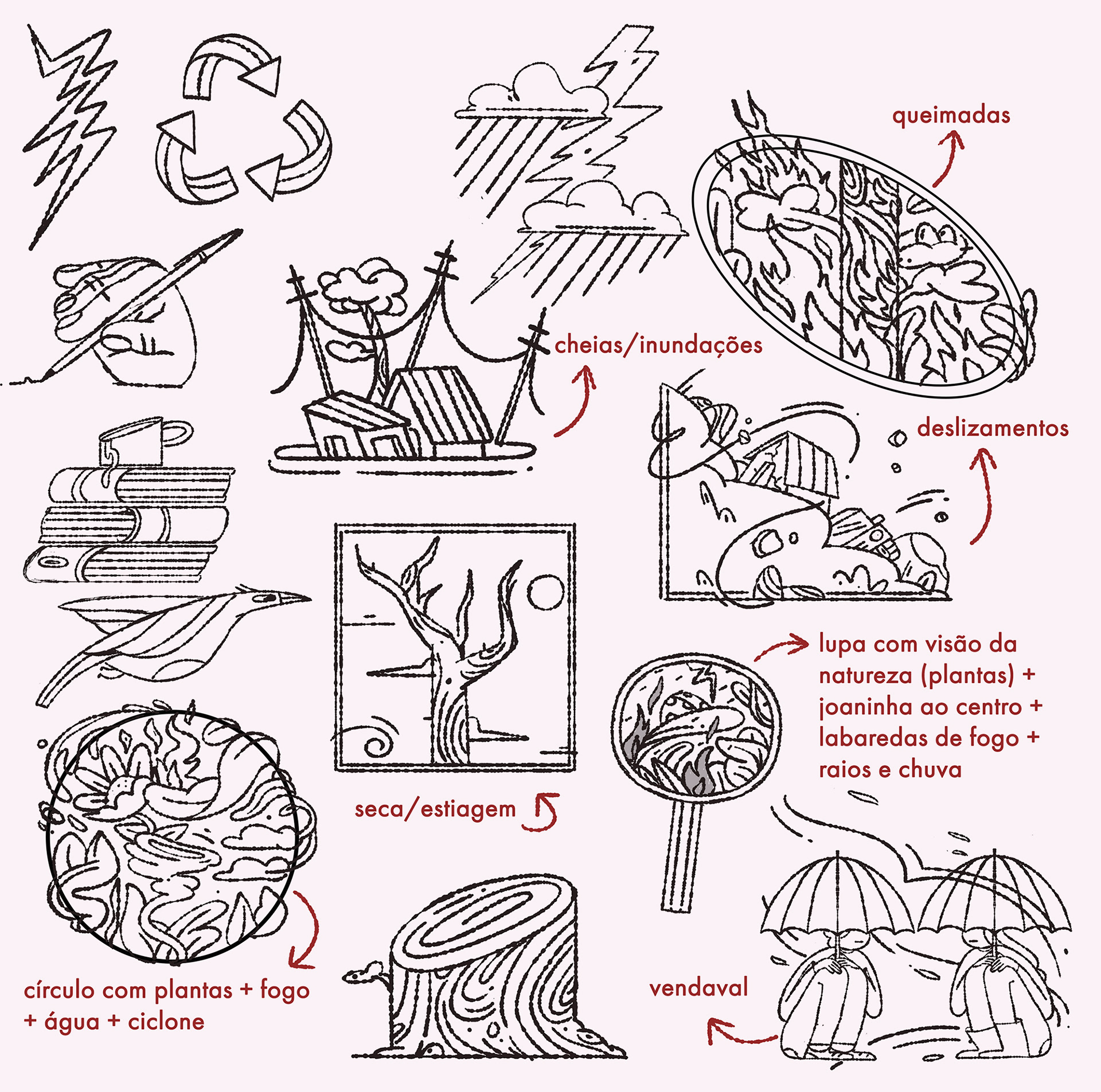 queimadas

cheias/inundações

deslizamentos

lupa com visão da natureza (plantas) + joaninha ao centro + labaredas de fogo + raios e chuva

seca/estiagem

círculo com plantas + fogo + água + ciclone

vendaval