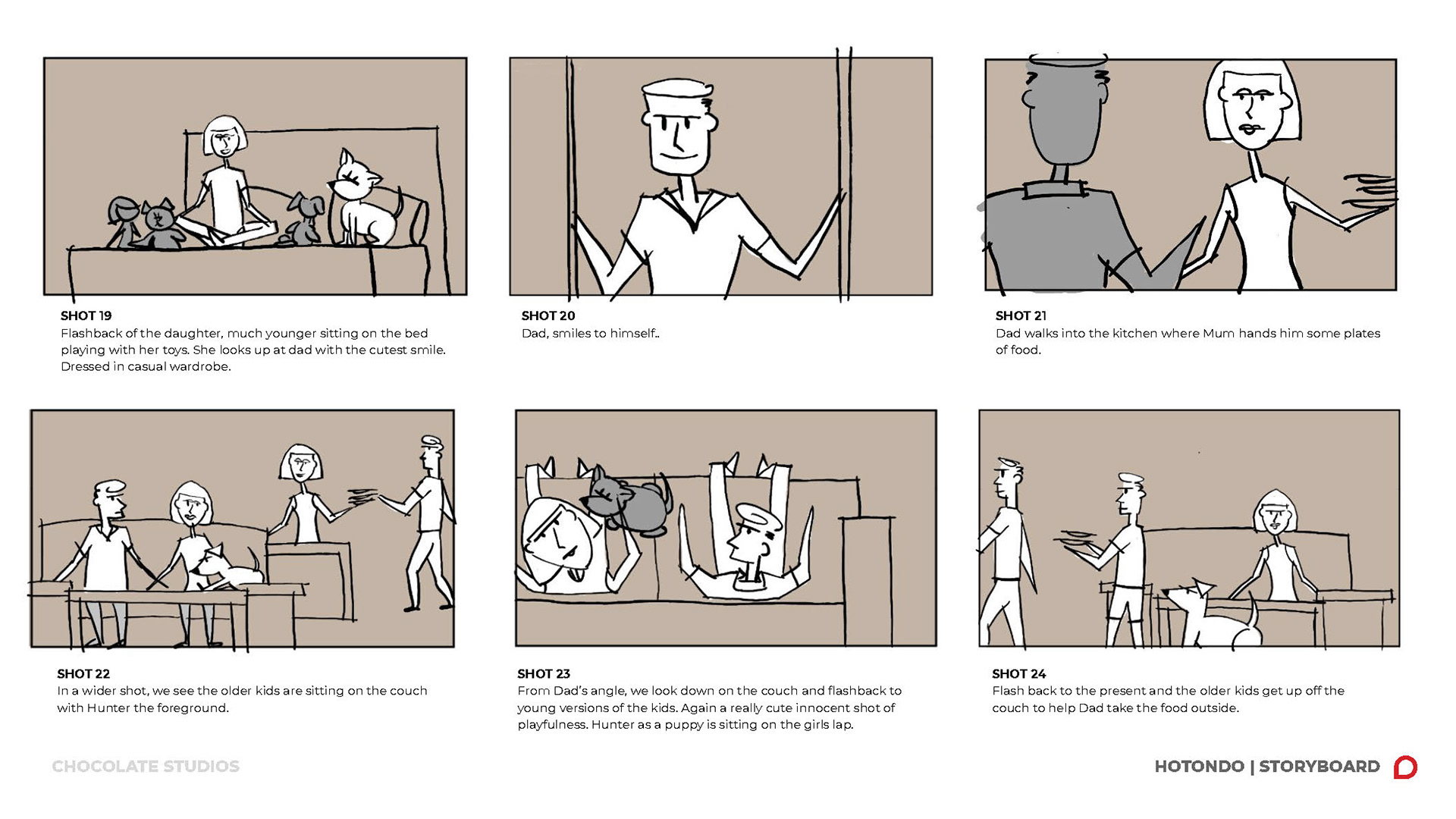 SHOT 19
Flashback of the daughter, much younger sitting on the bed playing with her toys. She looks up at dad with the cutest smile. Dressed in casual wardrobe.

SHOT 20
Dad, smiles to himself..

SHOT 21
Dad walks into the kitchen where Mum hands him some plates of food.

SHOT 22
In a wider shot, we see the older kids are sitting on the couch with Hunter the foreground.

SHOT 23
From Dad's angle, we look down on the couch and flashback to young versions of the kids. Again a really cute innocent shot of playfulness. Hunter as a puppy is sitting on the girls lap.

SHOT 24
Flash back to the present and the older kids get up off the couch to help Dad take the food outside.

CHOCOLATE STUDIOS

HOTONDO | STORYBOARD