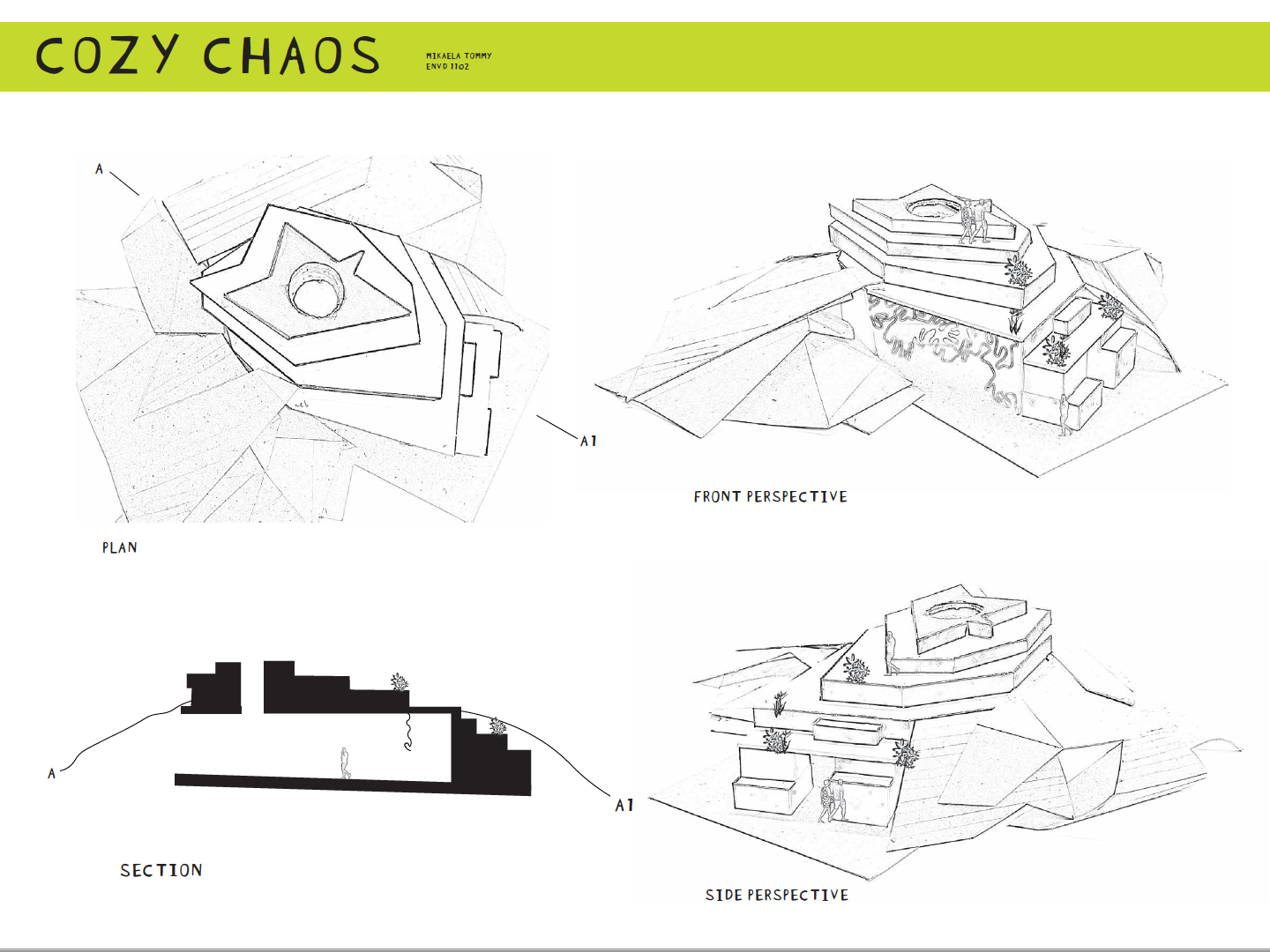 COZY CHAOS

MIKAELA TOMMY
ENVD 1102

A

A1

PLAN

FRONT PERSPECTIVE

A

A1

SECTION

SIDE PERSPECTIVE