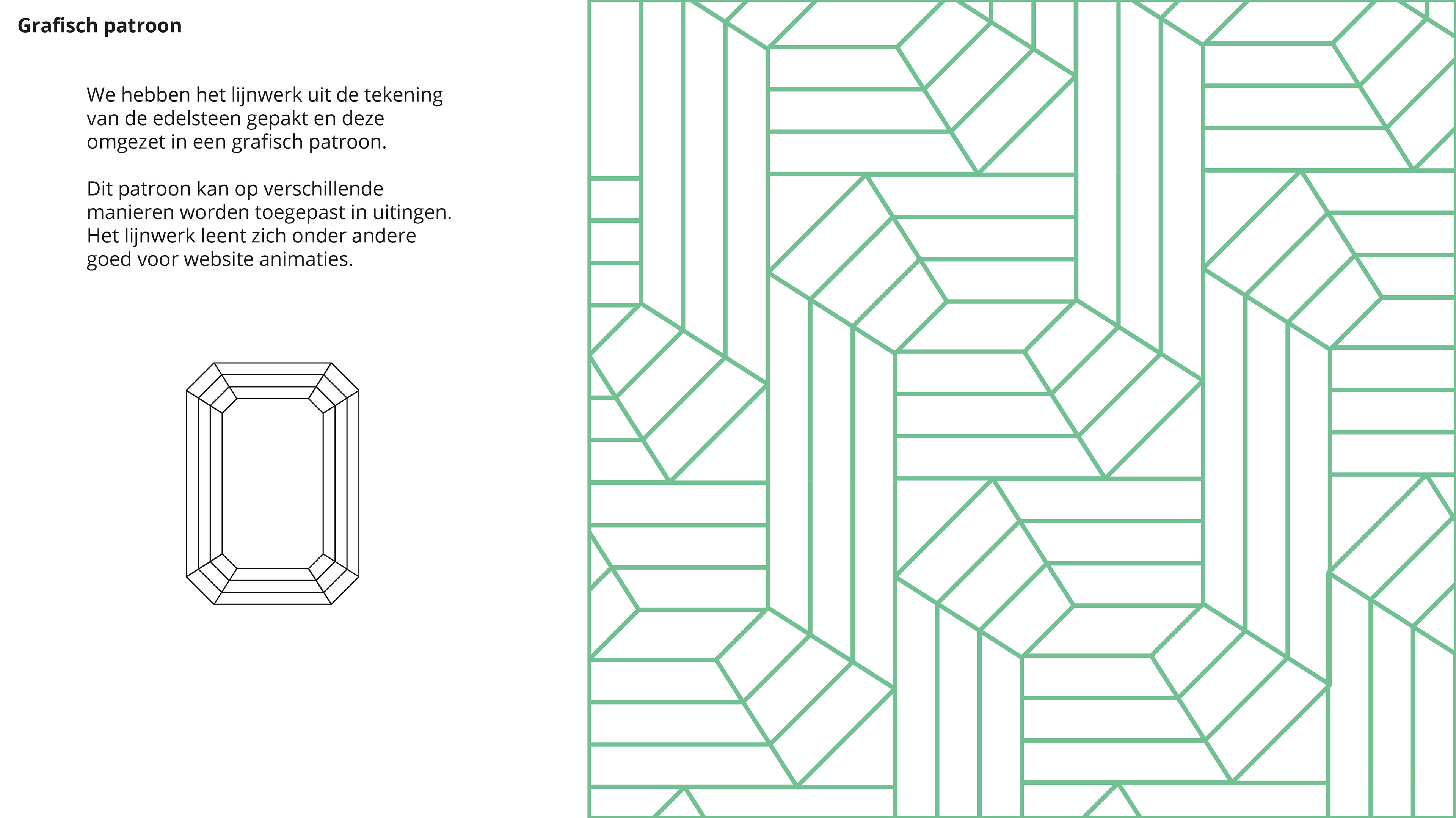 Grafisch patroon

We hebben het lijnwerk uit de tekening van de edelsteen gepakt en deze omgezet in een grafisch patroon.

Dit patroon kan op verschillende manieren worden toegepast in uitingen. Het lijnwerk leent zich onder andere goed voor website animaties.