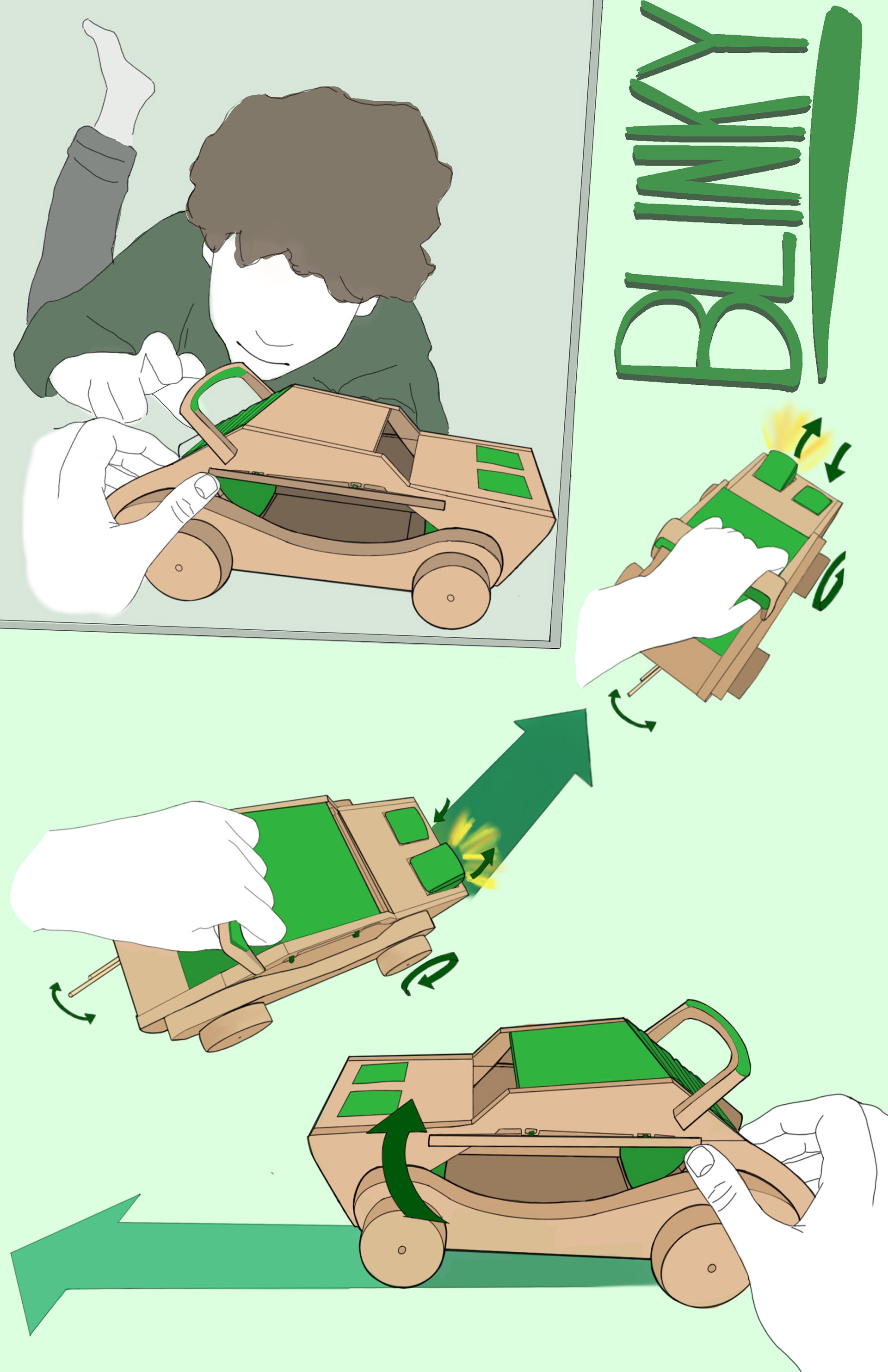 BLINKY!