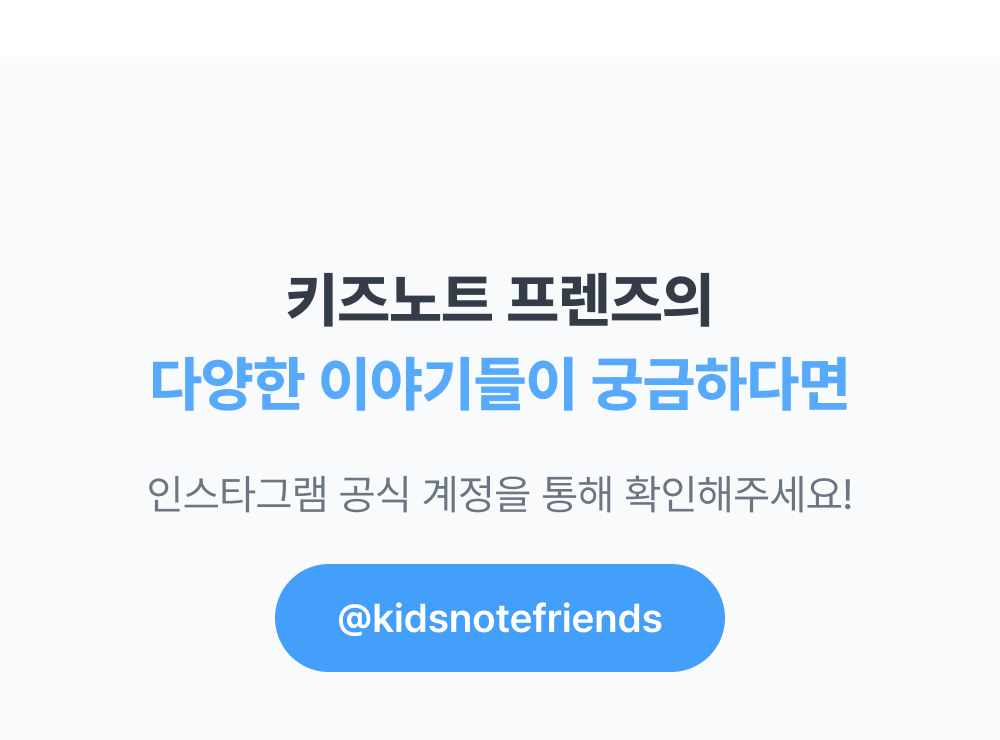 키즈노트 프렌즈의
다양한 이야기들이 궁금하다면

인스타그램 공식 계정을 통해 확인해주세요!

@kidsnotefriends