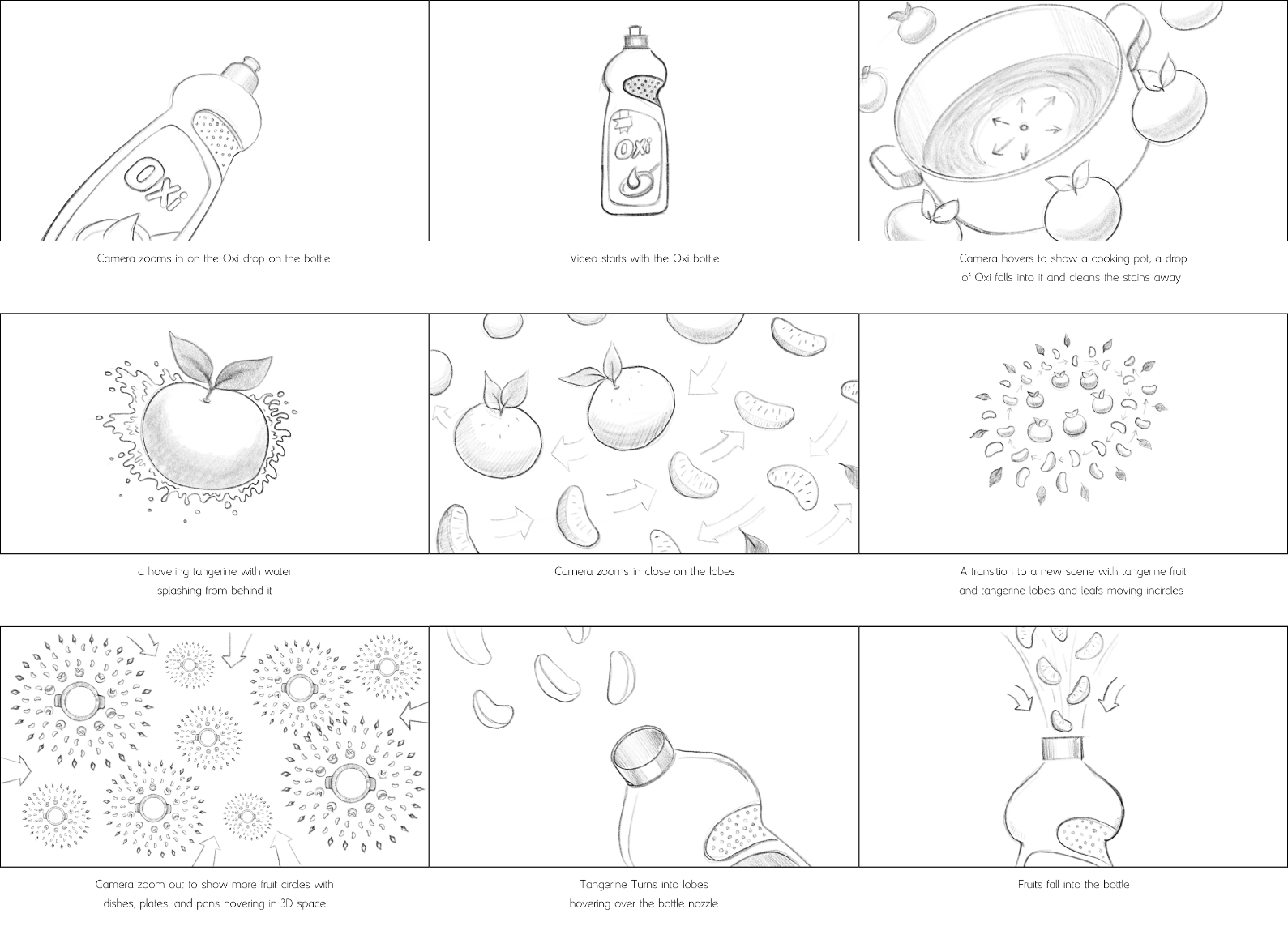 Oxi

Camera zooms in on the Oxi drop on the bottle

Oxi

Video starts with the Oxi bottle

Camera hovers to show a cooking pot, a drop of Oxi falls into it and cleans the stains away

a hovering tangerine with water splashing from behind it

Camera zooms in close on the lobes

A transition to a new scene with tangerine fruit and tangerine lobes and leafs moving incircles

Camera zoom out to show more fruit circles with dishes, plates, and pans hovering in 3D space

Tangerine Turns into lobes hovering over the bottle nozzle

Fruits fall into the bottle