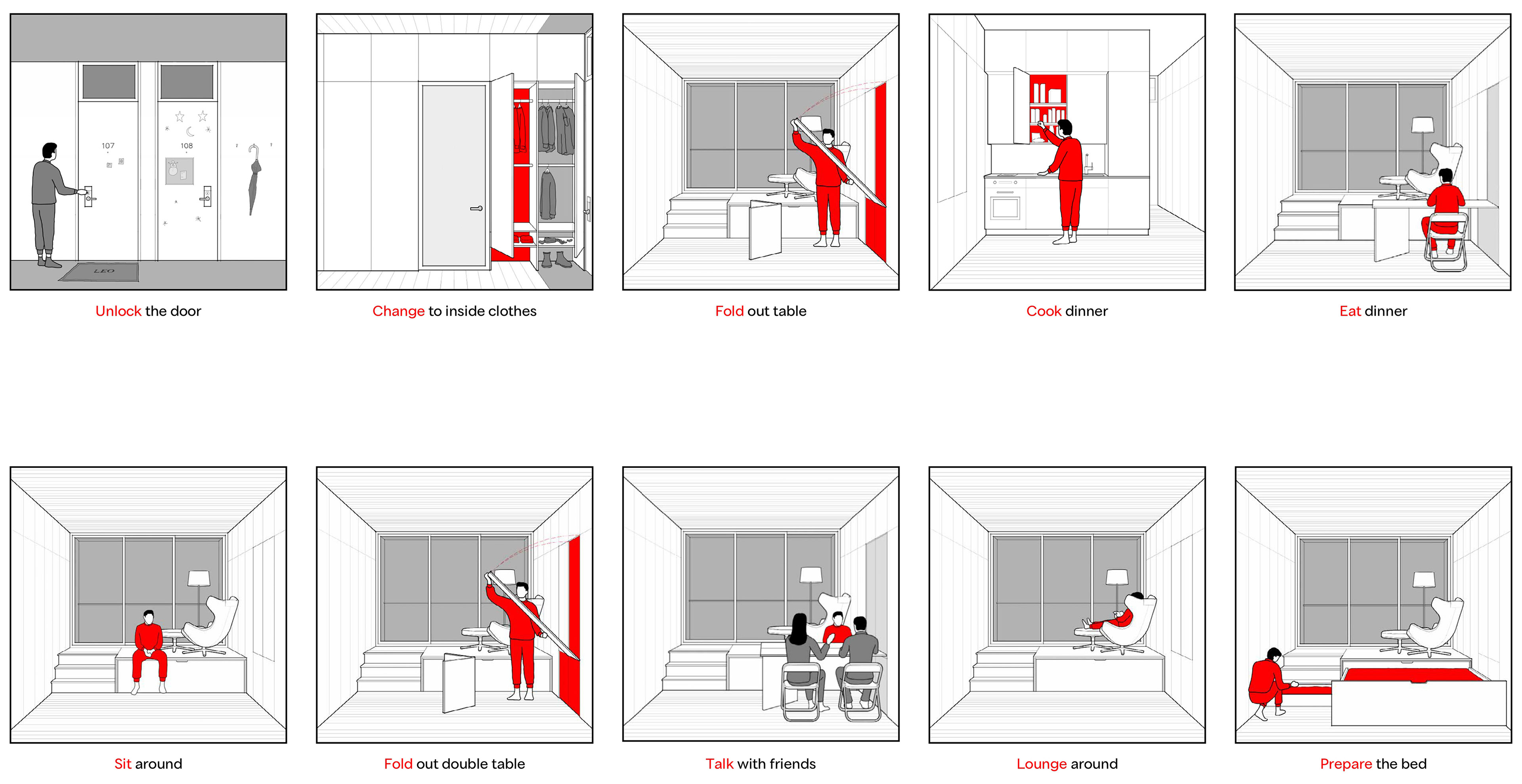 107

108

LEO

Unlock the door

Change to inside clothes

Fold out table

Cook dinner

Eat dinner

Sit around

Fold out double table

Talk with friends

Lounge around

Prepare the bed