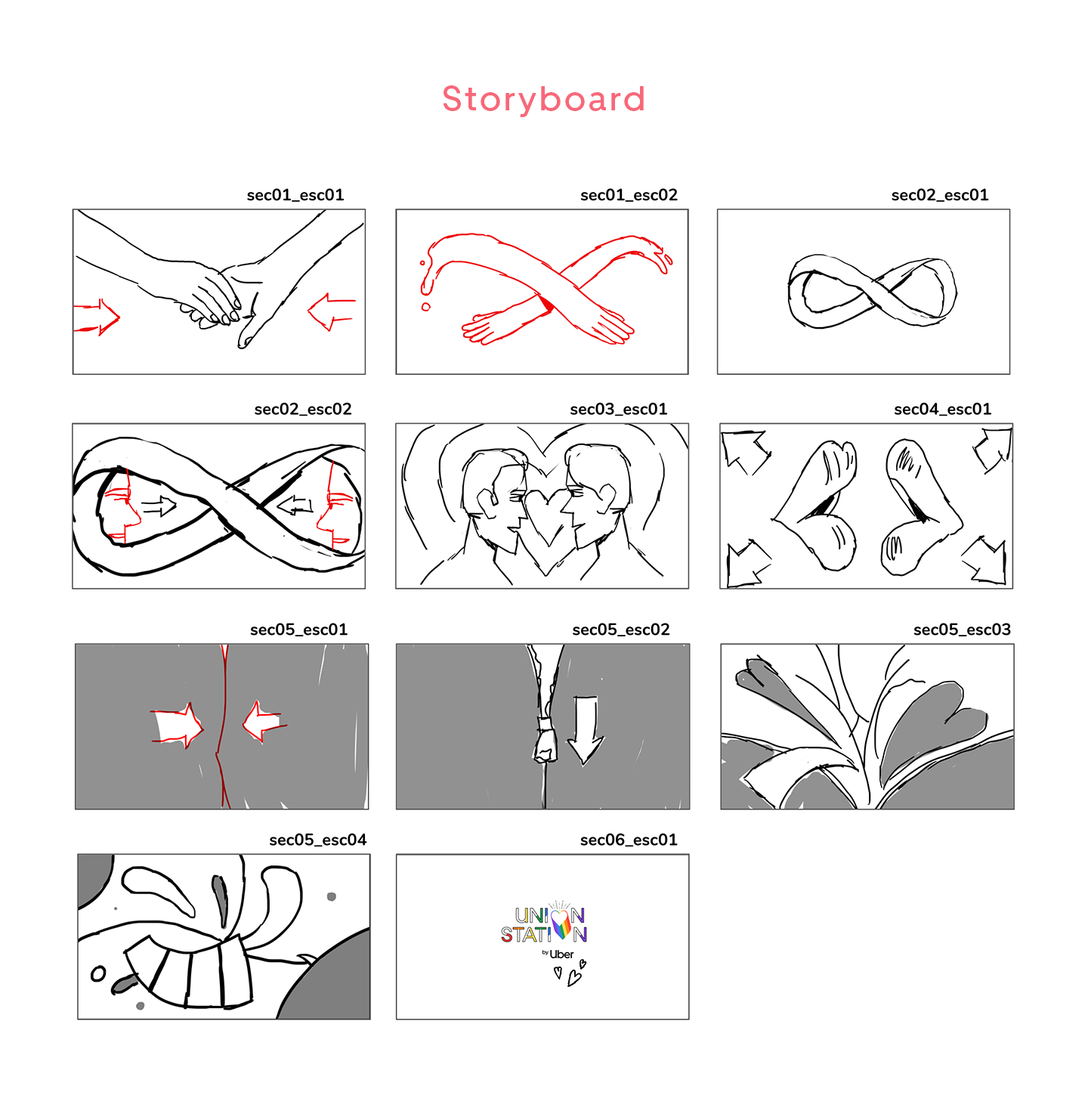 Storyboard

sec01_esc01

sec01_esc02

sec02_esc01

sec02_esc02

sec03_esc01

sec04_esc01

sec05_esc01

sec05_esc02

sec05_esc03

sec05_esc04

sec06_esc01

UNION
STATION
by Uber