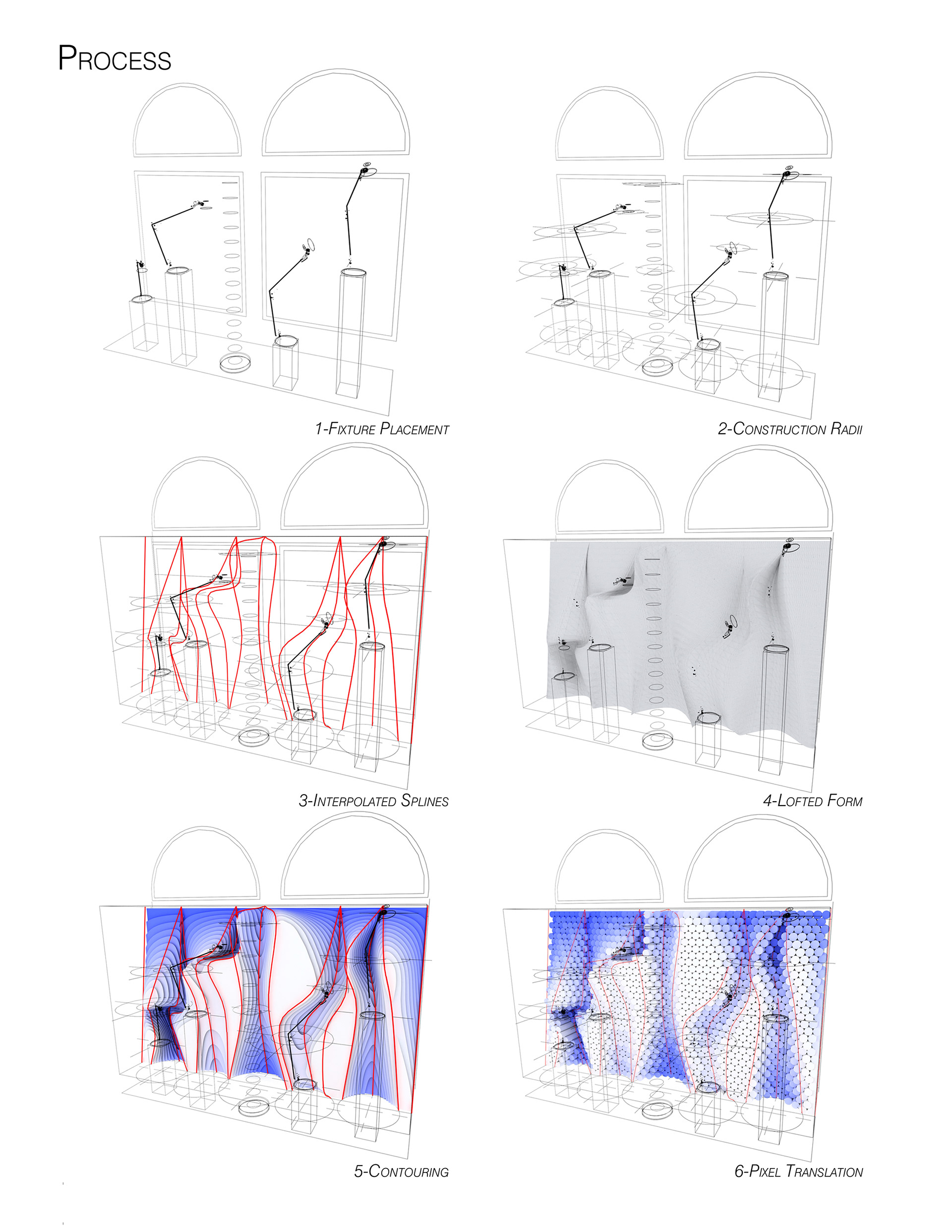 Process

1-Fixture Placement

2-Construction Radii

3-Interpolated Splines

4-Lofted Form

5-Contouring

6-Pixel Translation