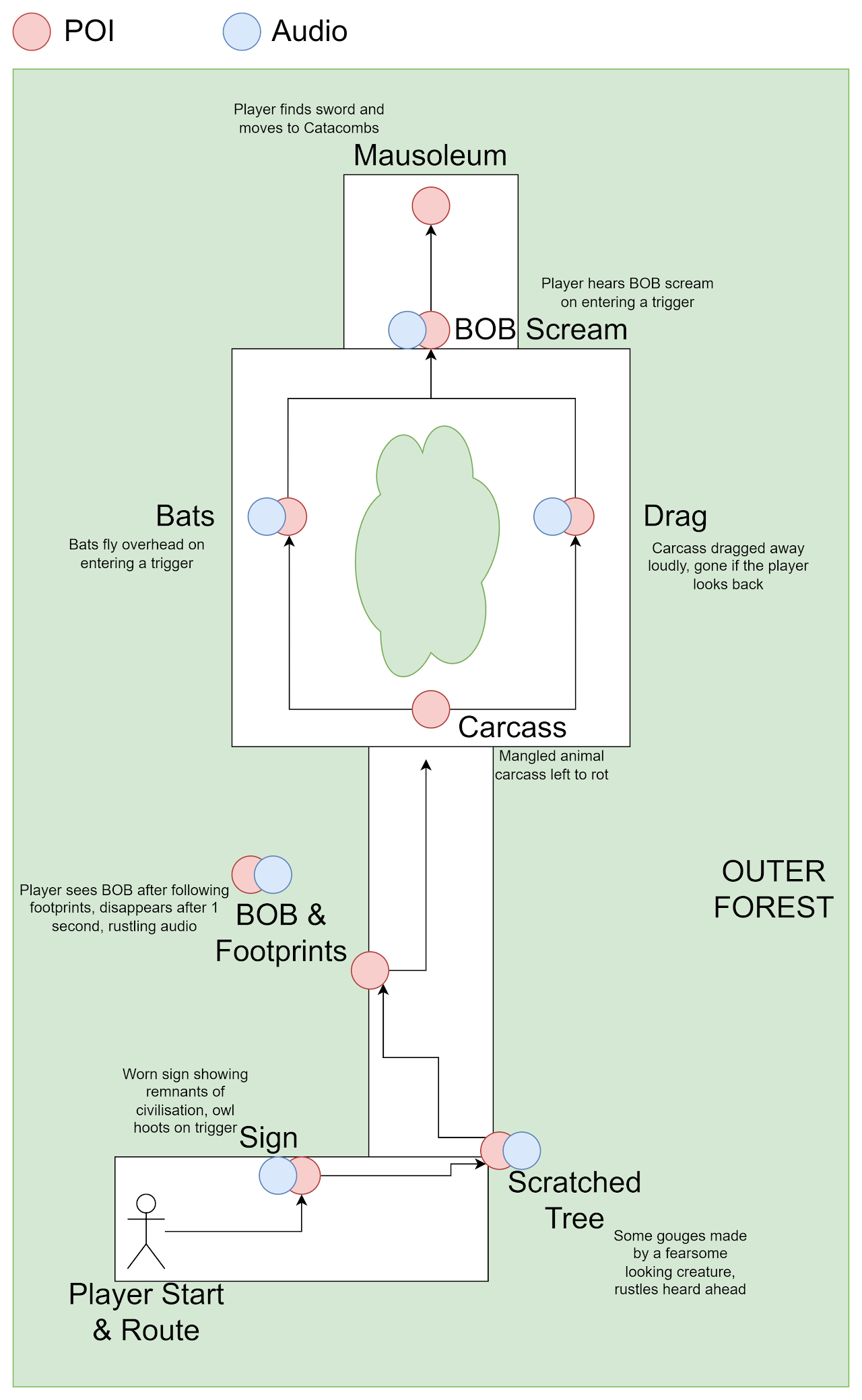 POI Audio

Player finds sword and moves to Catacombs

Mausoleum

Player hears BOB scream on entering a trigger

BOB Scream

Bats

Bats fly overhead on entering a trigger

Drag

Carcass dragged away loudly, gone if the player looks back

Carcass

Mangled animal carcass left to rot

OUTER FOREST

Player sees BOB after following footprints, disappears after 1 second, rustling audio

BOB & Footprints

Worn sign showing remnants of civilisation, owl hoots on trigger

Sign

Scratched Tree

Some gouges made by a fearsome looking creature, rustles heard ahead

Player Start & Route