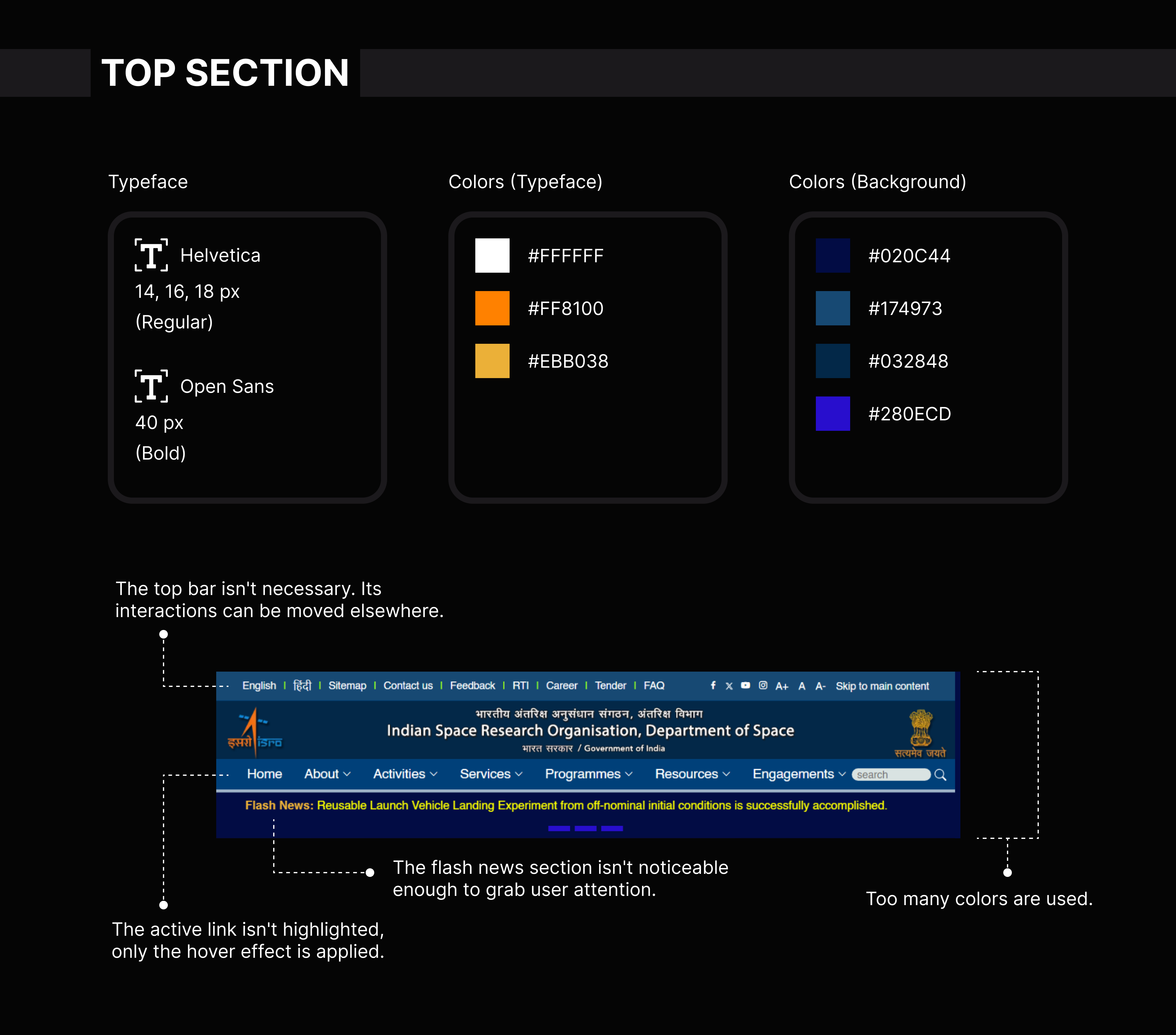 TOP SECTION

Typeface

Helvetica
14, 16, 18 px
(Regular)

Open Sans
40 px
(Bold)

Colors (Typeface)

#FFFFFF

#FF8100

#EBB038

Colors (Background)

#020C44

#174973

#032848

#280ECD

The top bar isn't necessary. Its interactions can be moved elsewhere.

English | हिंदी | Sitemap | Contact us | Feedback | RTI | Career | Tender | FAQ A+ A A- Skip to main content

इसरो isro

भारतीय अंतरिक्ष अनुसंधान संगठन, अंतरिक्ष विभाग
Indian Space Research Organisation, Department of Space
भारत सरकार / Government of India

सत्यमेव जयते

Home About Activities Services Programmes Resources Engagements search

Flash News: Reusable Launch Vehicle Landing Experiment from off-nominal initial conditions is successfully accomplished.

The flash news section isn't noticeable enough to grab user attention.

Too many colors are used.

The active link isn't highlighted, only the hover effect is applied.