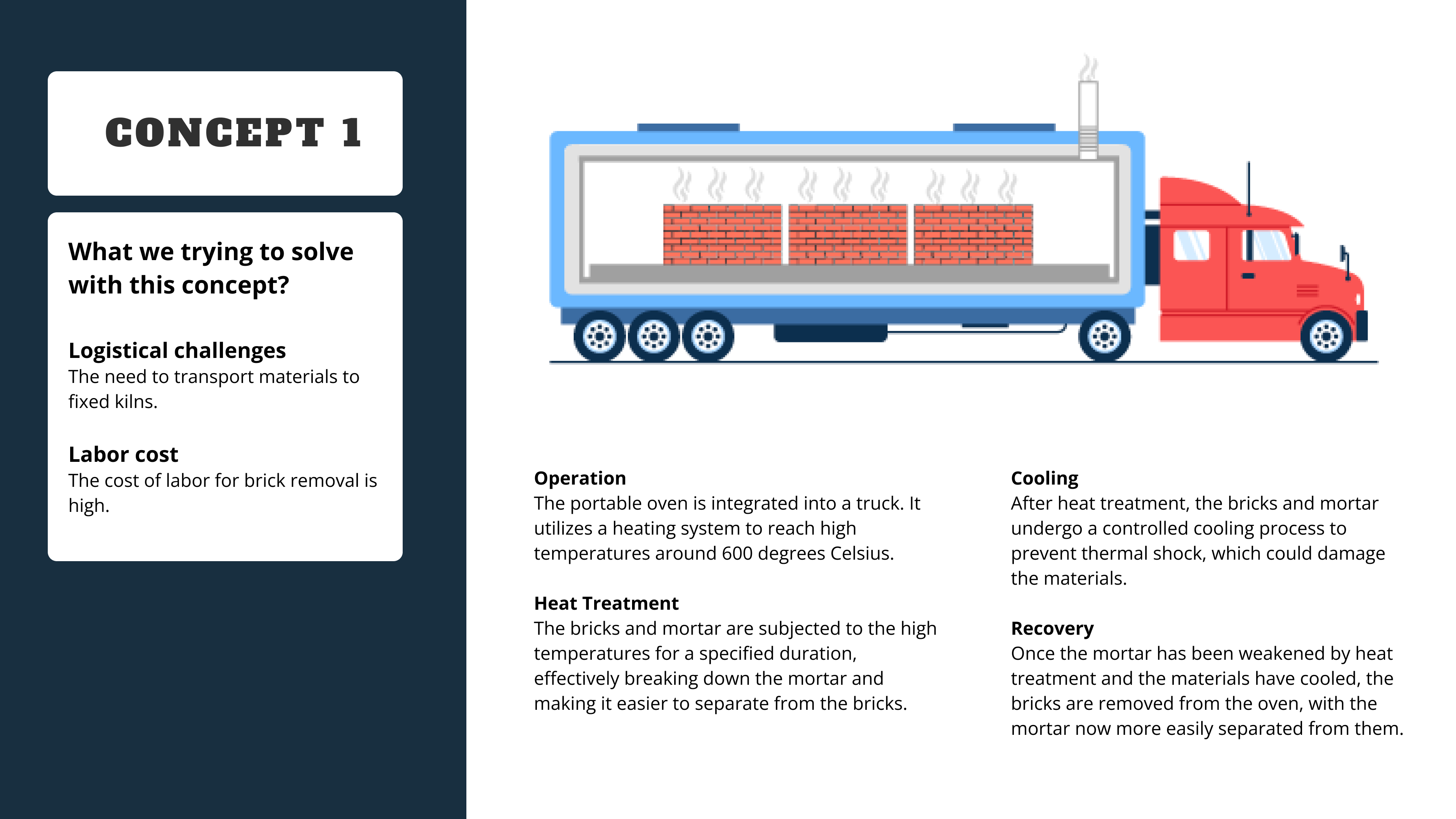 CONCEPT 1

What we trying to solve with this concept?

Logistical challenges
The need to transport materials to fixed kilns.

Labor cost
The cost of labor for brick removal is high.

Operation
The portable oven is integrated into a truck. It utilizes a heating system to reach high temperatures around 600 degrees Celsius.

Heat Treatment
The bricks and mortar are subjected to the high temperatures for a specified duration, effectively breaking down the mortar and making it easier to separate from the bricks.

Cooling
After heat treatment, the bricks and mortar undergo a controlled cooling process to prevent thermal shock, which could damage the materials.

Recovery
Once the mortar has been weakened by heat treatment and the materials have cooled, the bricks are removed from the oven, with the mortar now more easily separated from them.