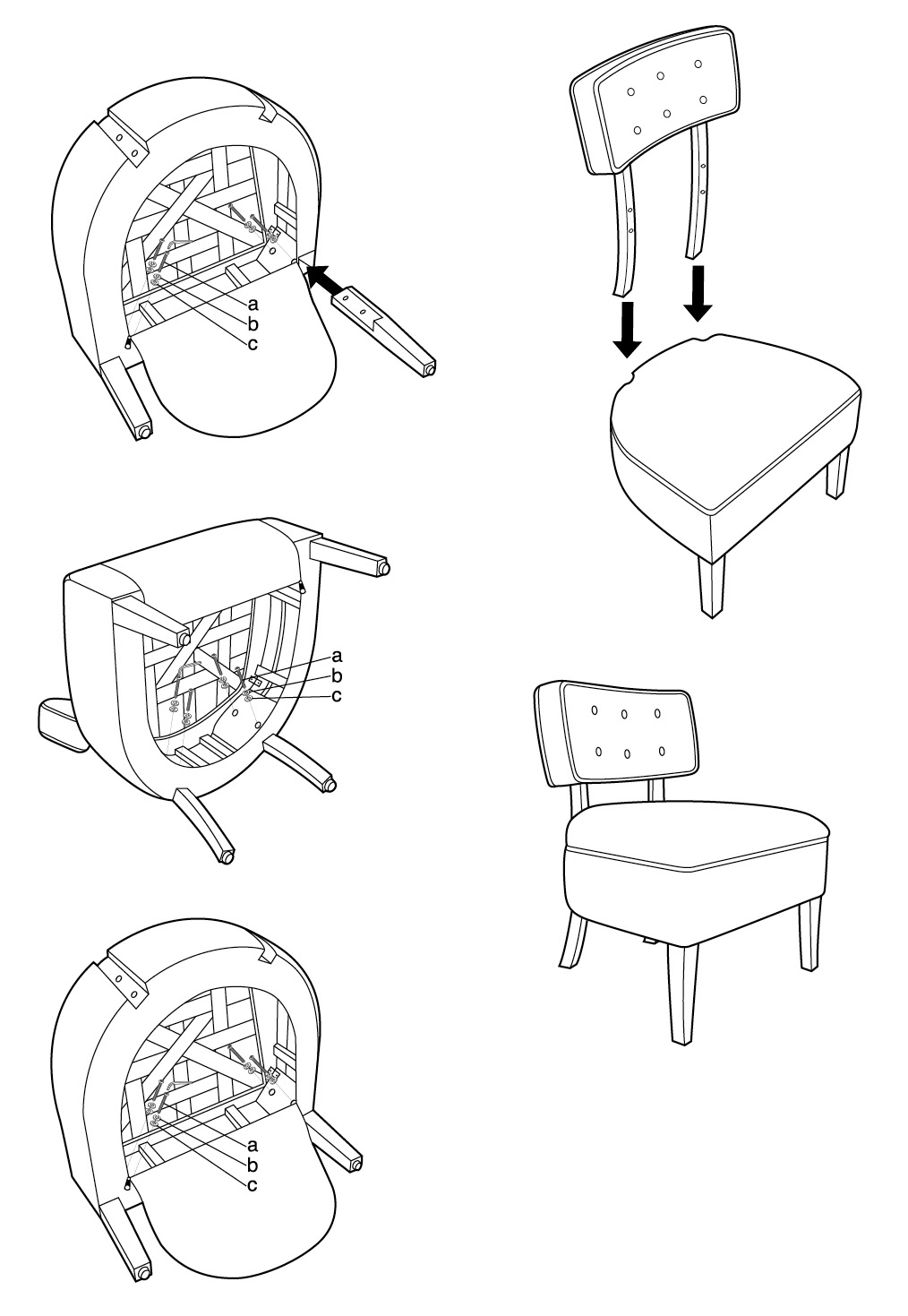 a
b
c

a
b
c

a
b
c