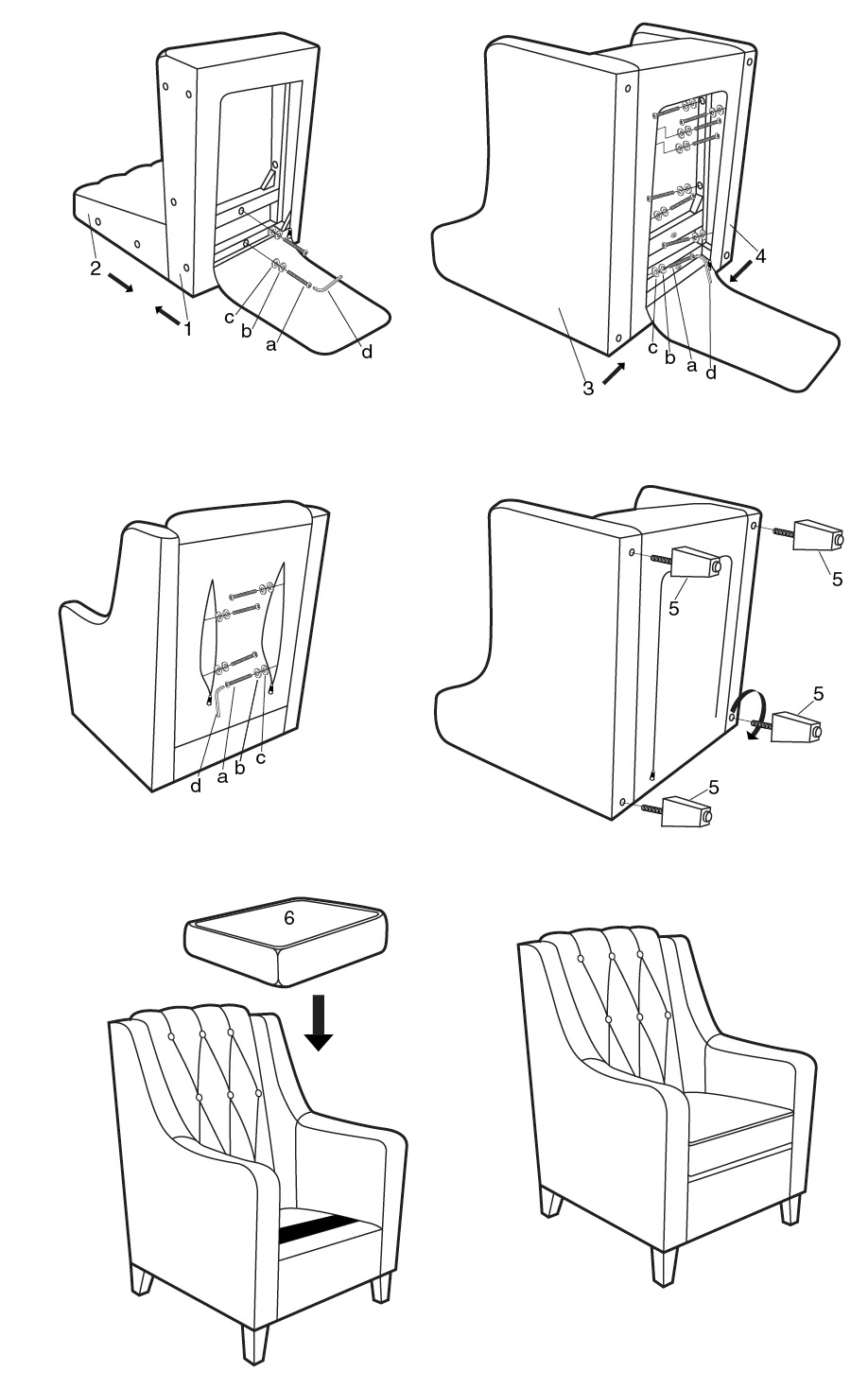 2
1
c
b
a
d

4
3
c
b
a
d

d
a
b
c

5
5
5
5

6