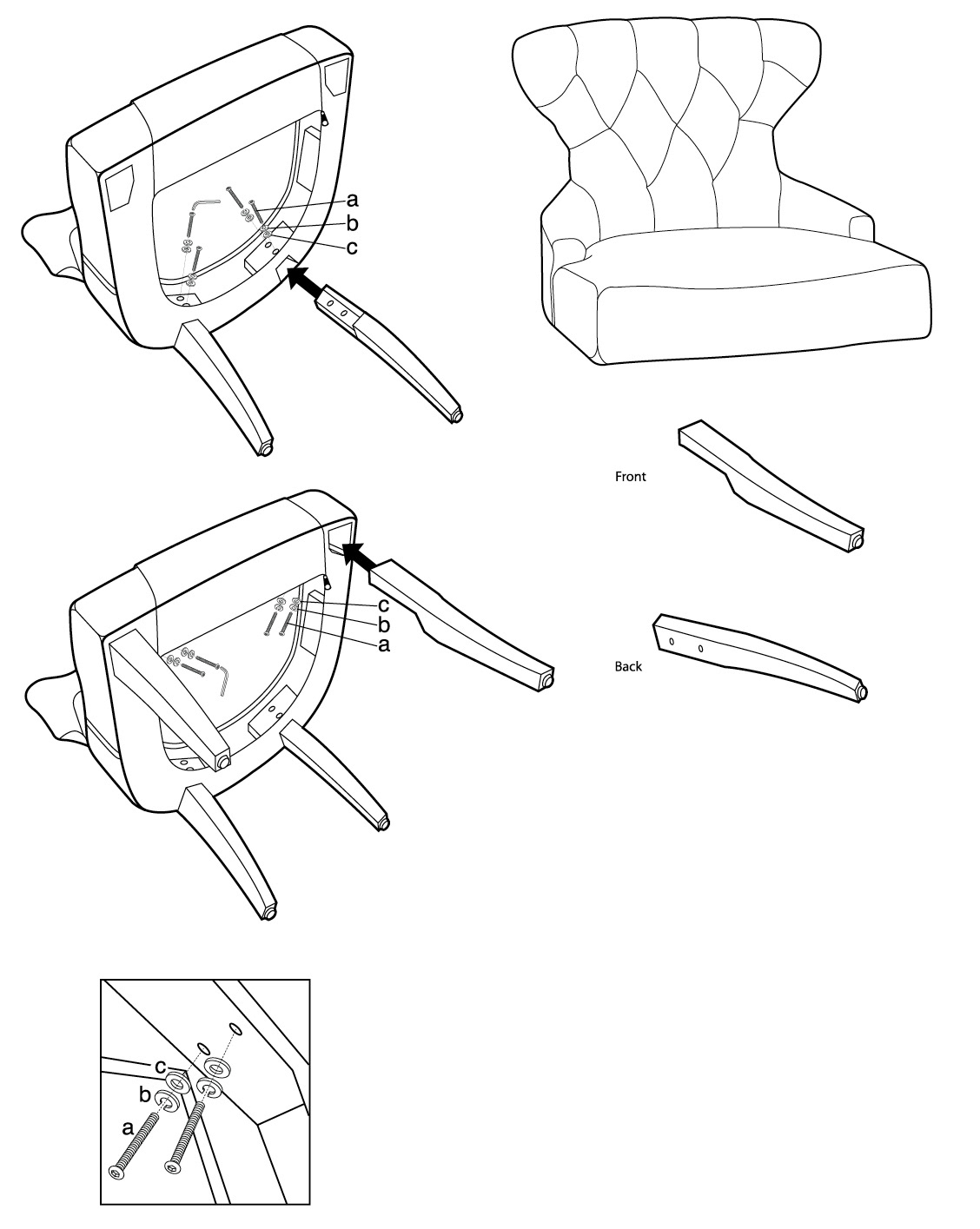 a
b
c

Front

c
b
a

Back

c
b
a